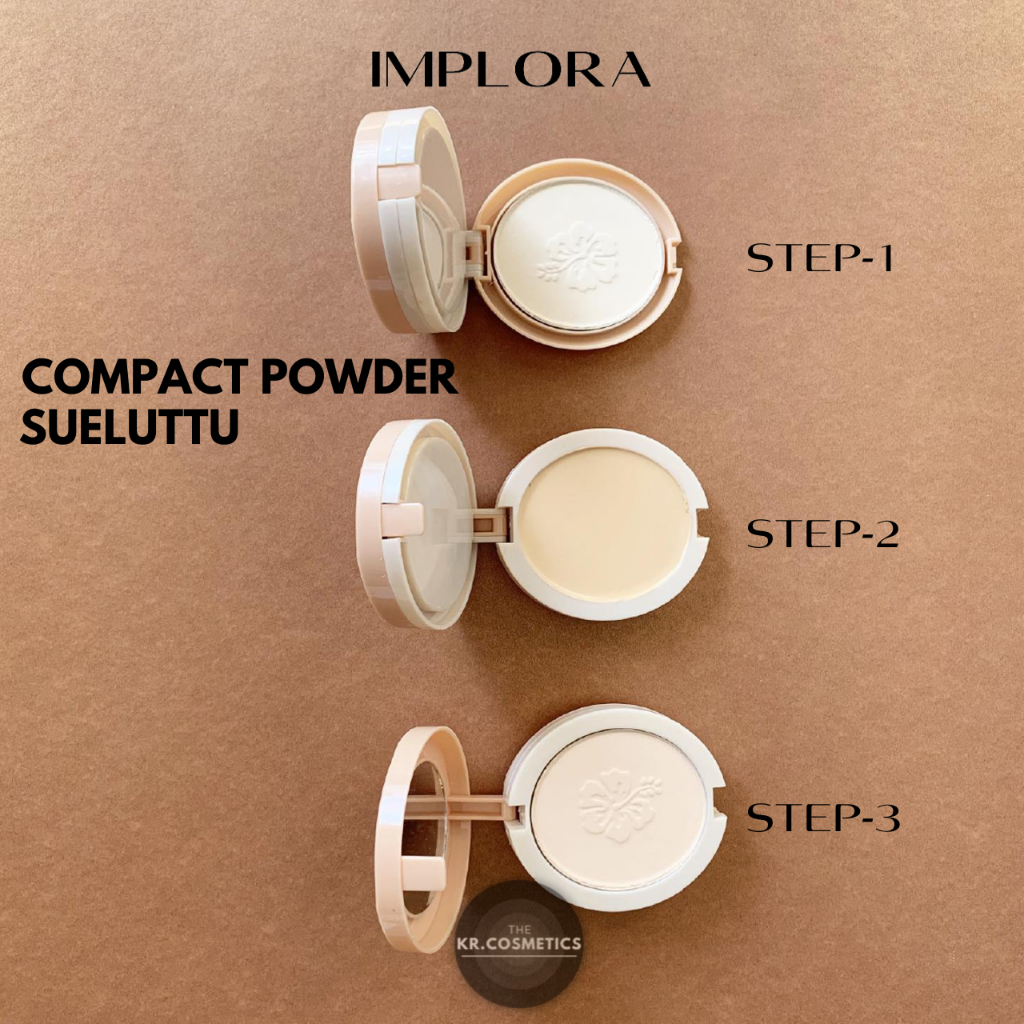 IMPLORA

STEP-1

COMPACT POWDER SUELUTTU

STEP-2

STEP-3

THE KR.COSMETICS