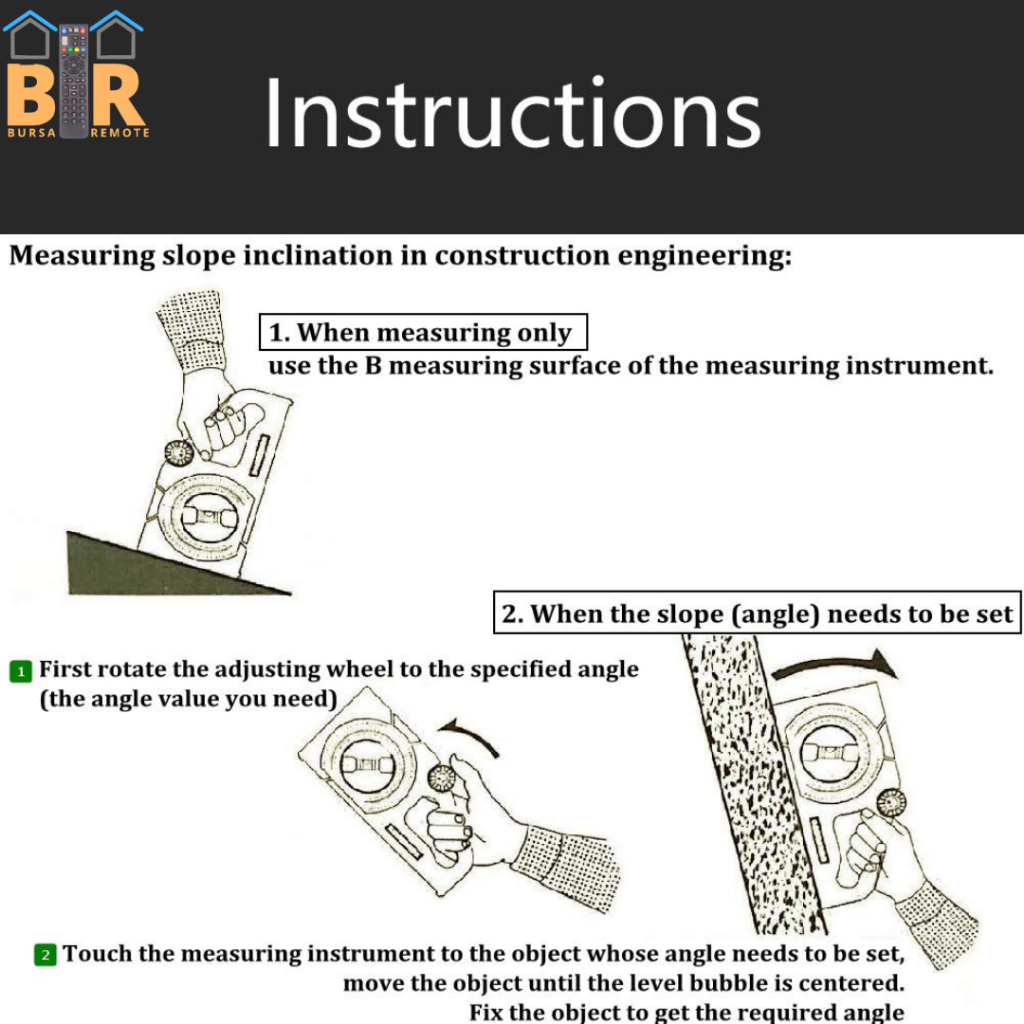 BR
BURSA REMOTE

Instructions

Measuring slope inclination in construction engineering:

1. When measuring only
use the B measuring surface of the measuring instrument.

2. When the slope (angle) needs to be set

1 First rotate the adjusting wheel to the specified angle (the angle value you need)

2 Touch the measuring instrument to the object whose angle needs to be set, move the object until the level bubble is centered. Fix the object to get the required angle