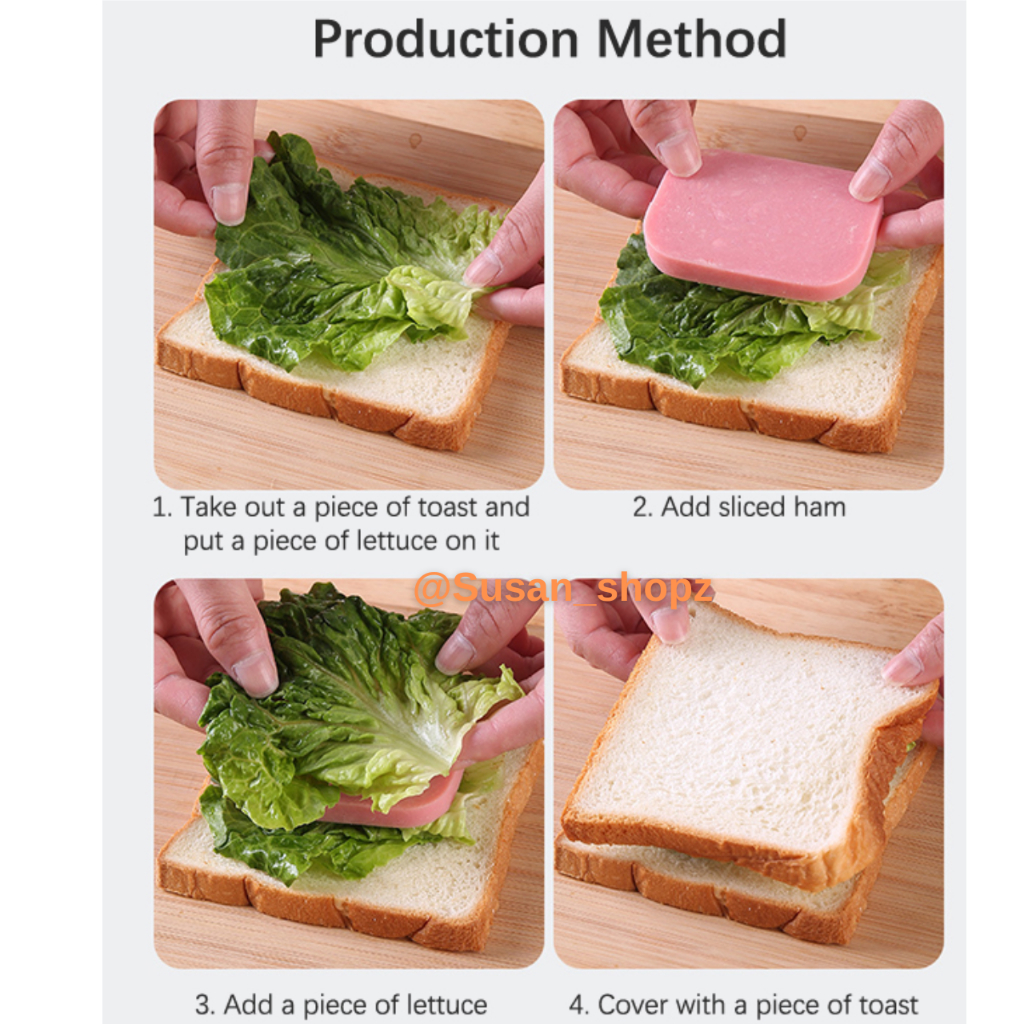 Production Method

1. Take out a piece of toast and put a piece of lettuce on it

2. Add sliced ham

@Susan_shopz

3. Add a piece of lettuce

4. Cover with a piece of toast