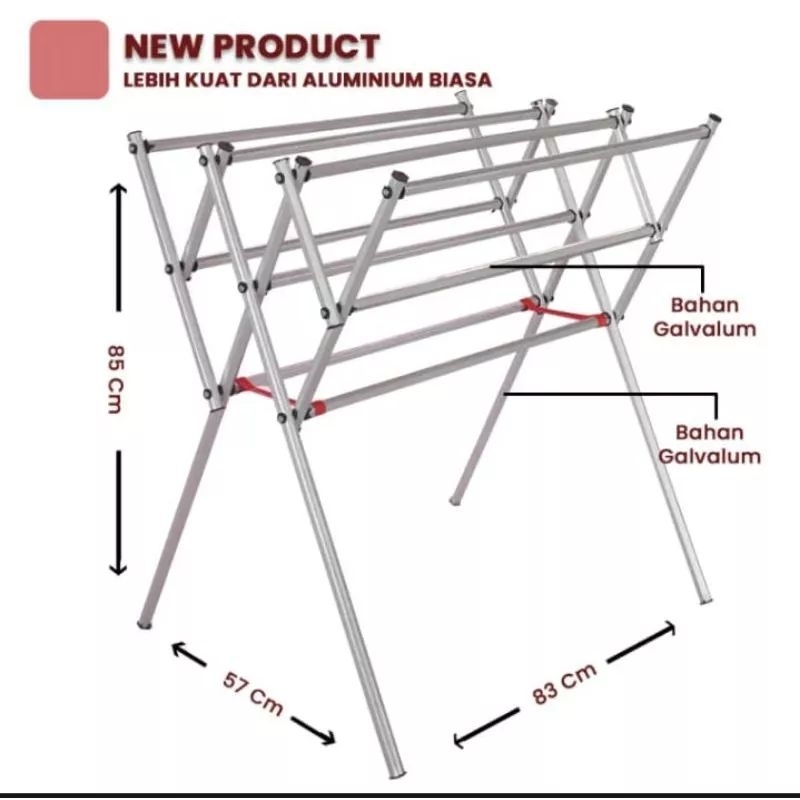 NEW PRODUCT
LEBIH KUAT DARI ALUMINIUM BIASA

85 Cm

Bahan Galvalum

Bahan Galvalum

57 Cm

83 Cm