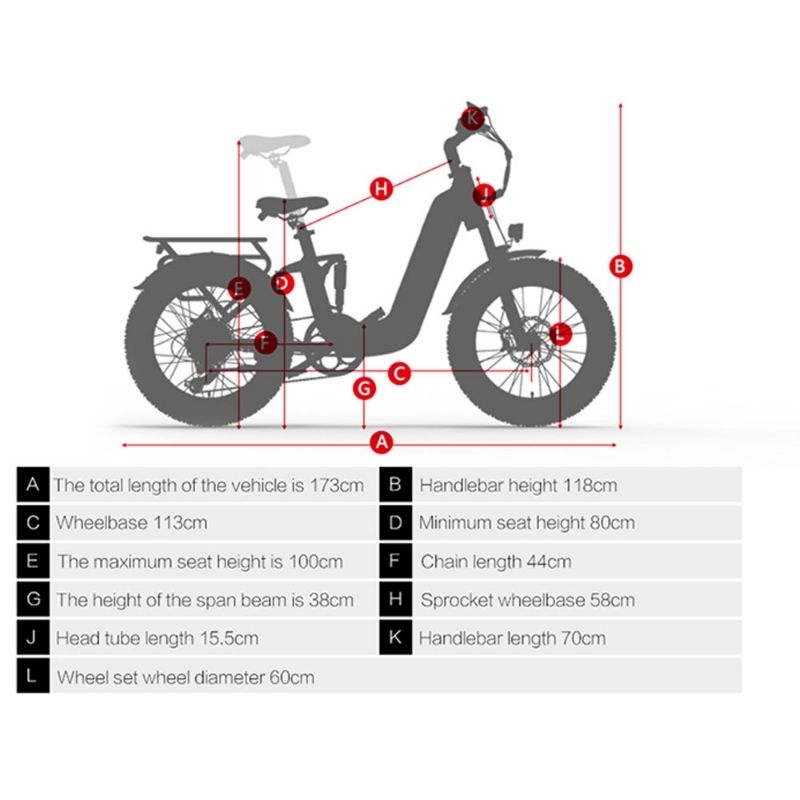 K
H
J
B
E
D
F
L
C
G
A

| A | The total length of the vehicle is 173cm | B | Handlebar height 118cm |
|---|---|---|---|
| C | Wheelbase 113cm | D | Minimum seat height 80cm |
| E | The maximum seat height is 100cm | F | Chain length 44cm |
| G | The height of the span beam is 38cm | H | Sprocket wheelbase 58cm |
| J | Head tube length 15.5cm | K | Handlebar length 70cm |
| L | Wheel set wheel diameter 60cm | | |