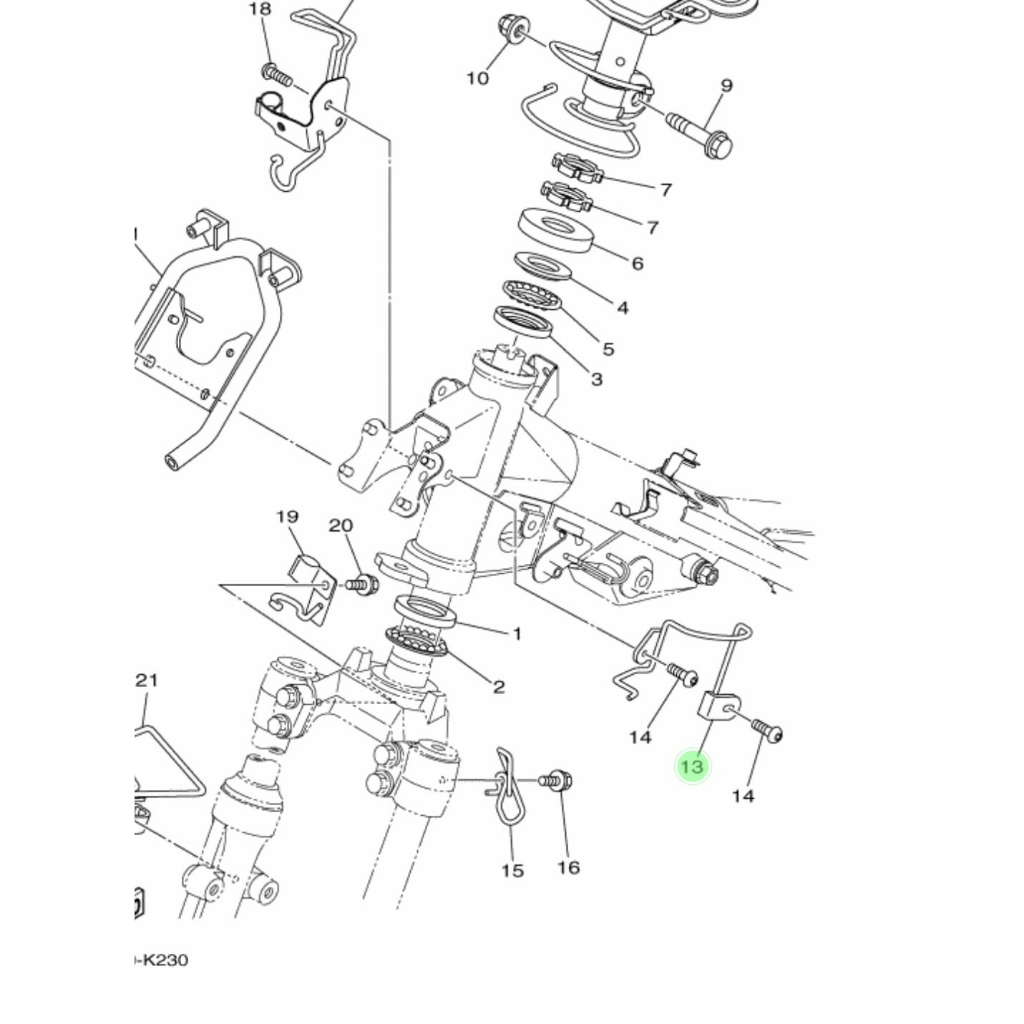 18
10
9
7
7
6
4
5
3
19
20
1
2
21
14
13
14
15
16
-K230