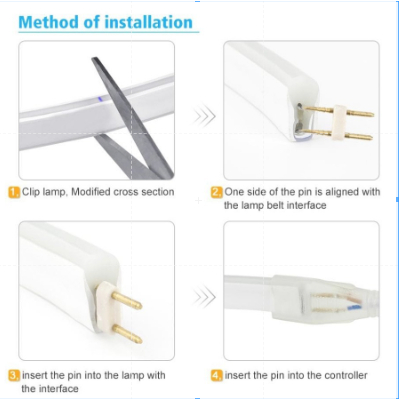 Method of installation

1. Clip lamp, Modified cross section

2. One side of the pin is aligned with the lamp belt interface

3. insert the pin into the lamp with the interface

4. insert the pin into the controller