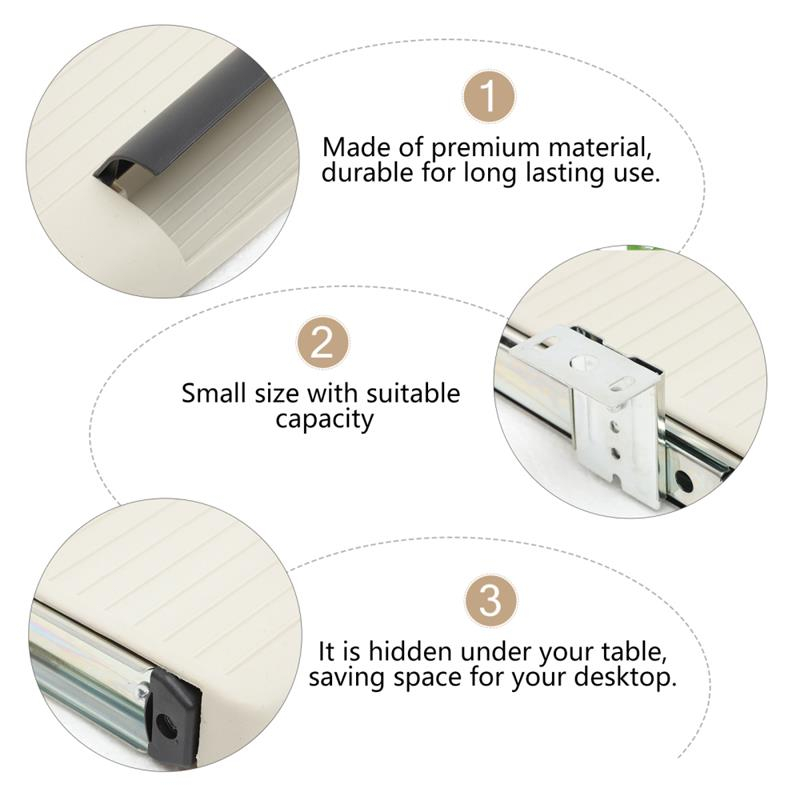 1

Made of premium material, durable for long lasting use.

2

Small size with suitable capacity

3

It is hidden under your table, saving space for your desktop.