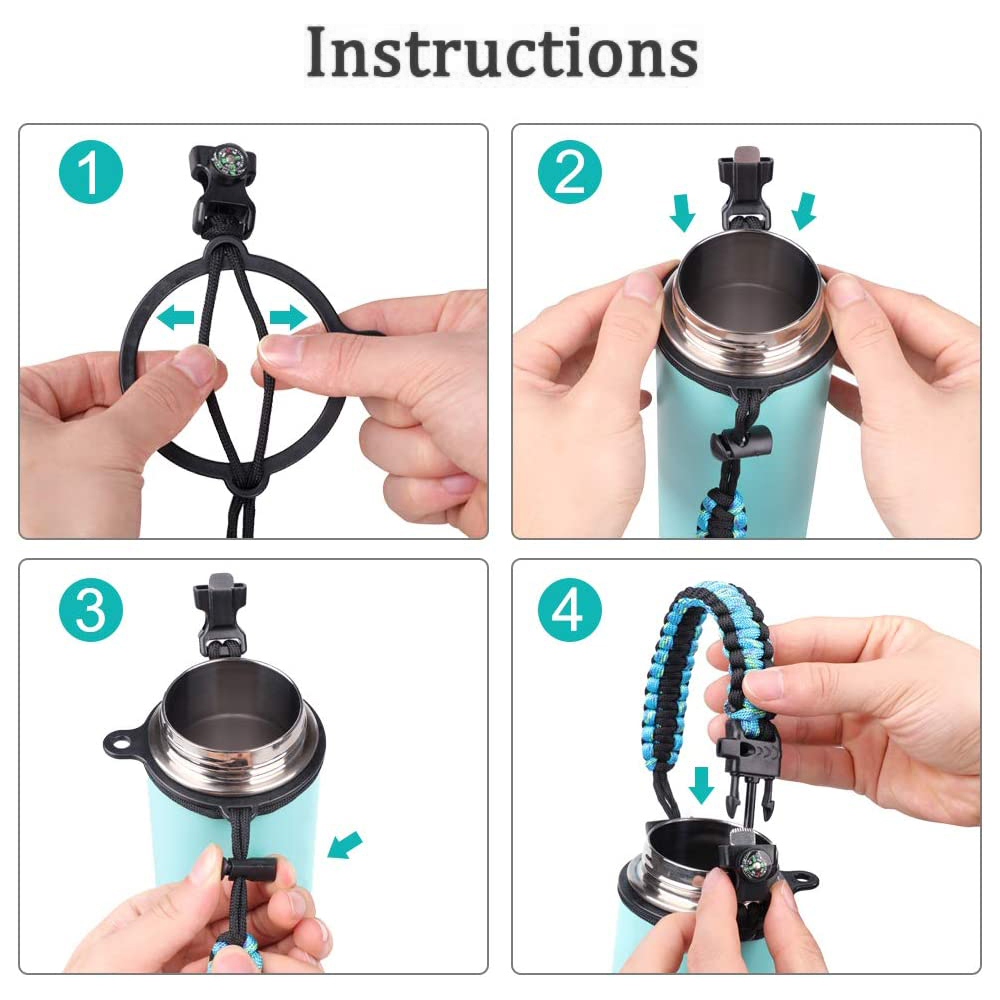 Instructions

1

2

3

4