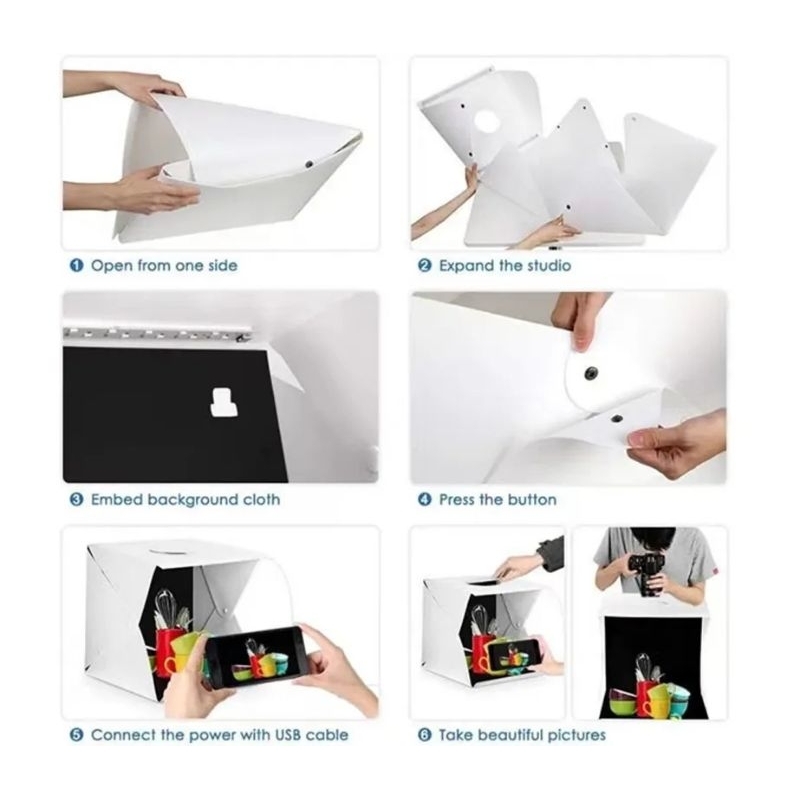 ❶ Open from one side

❷ Expand the studio

❸ Embed background cloth

❹ Press the button

❺ Connect the power with USB cable

❻ Take beautiful pictures