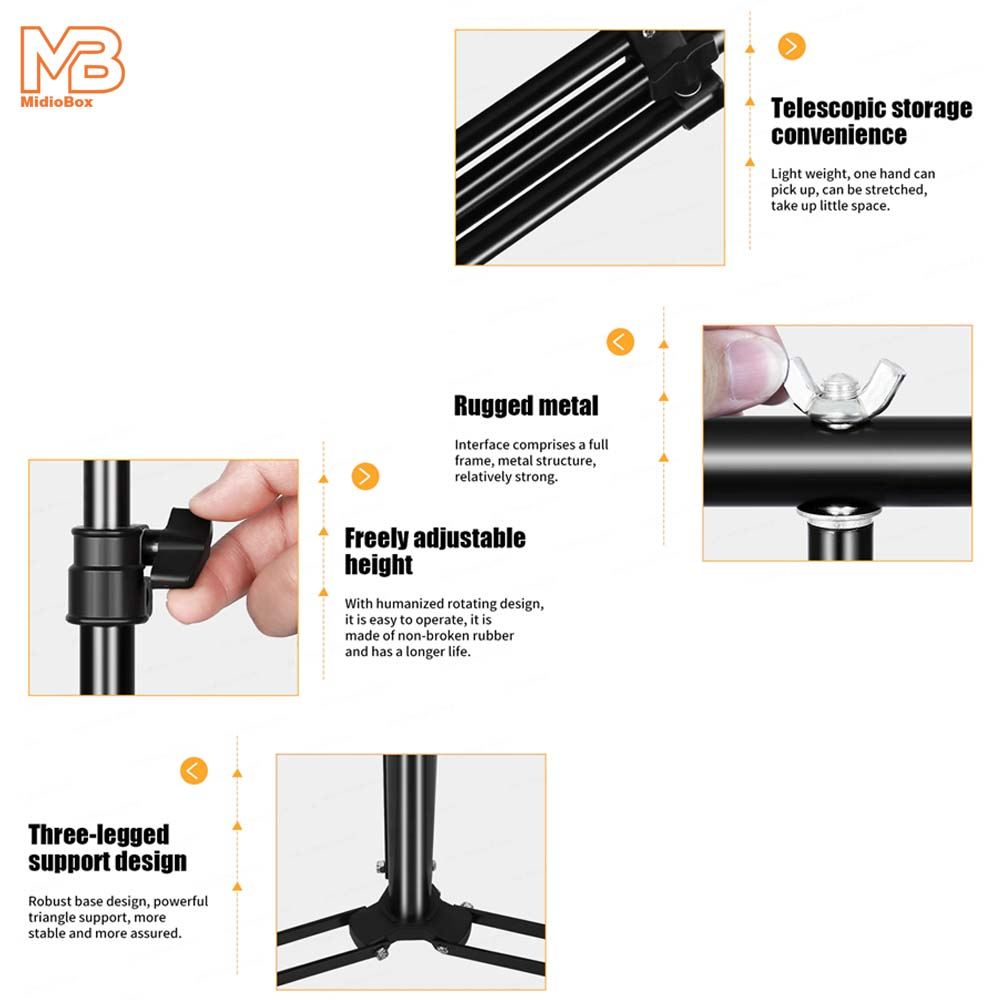 MB
MidioBox

Telescopic storage convenience

Light weight, one hand can pick up, can be stretched, take up little space.

Rugged metal

Interface comprises a full frame, metal structure, relatively strong.

Freely adjustable height

With humanized rotating design, it is easy to operate, it is made of non-broken rubber and has a longer life.

Three-legged support design

Robust base design, powerful triangle support, more stable and more assured.