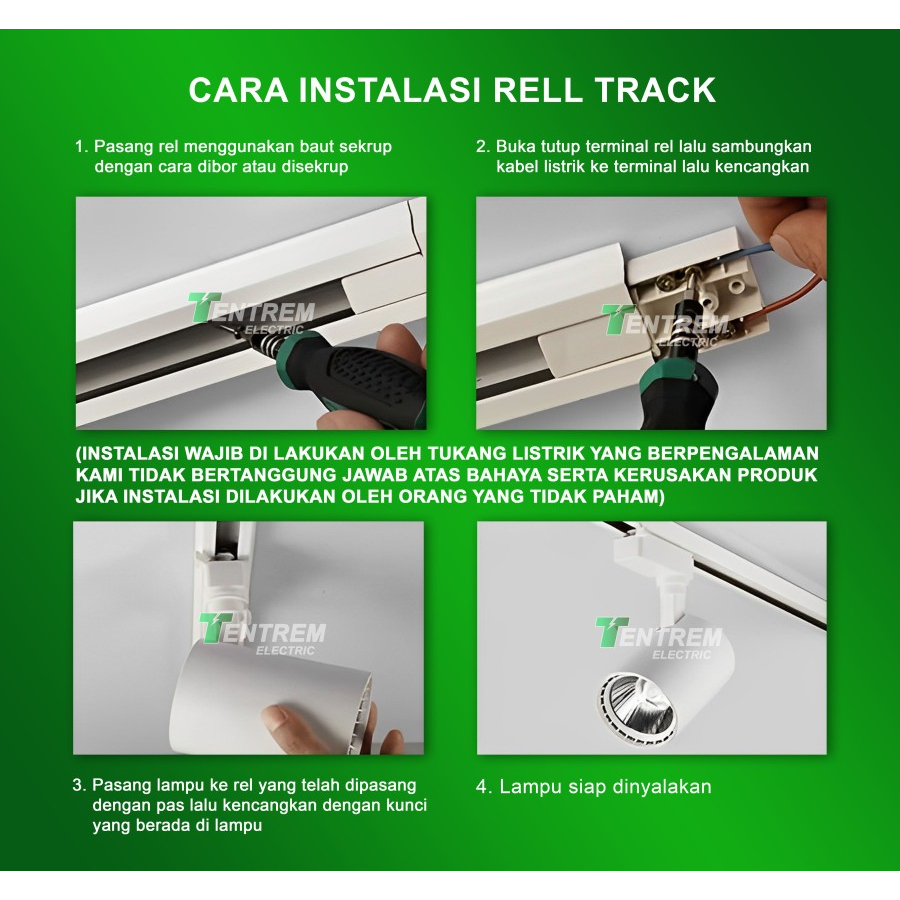 CARA INSTALASI RELL TRACK

1. Pasang rel menggunakan baut sekrup dengan cara dibor atau disekrup

2. Buka tutup terminal rel lalu sambungkan kabel listrik ke terminal lalu kencangkan

TENTREM ELECTRIC

TENTREM ELECTRIC

(INSTALASI WAJIB DI LAKUKAN OLEH TUKANG LISTRIK YANG BERPENGALAMAN KAMI TIDAK BERTANGGUNG JAWAB ATAS BAHAYA SERTA KERUSAKAN PRODUK JIKA INSTALASI DILAKUKAN OLEH ORANG YANG TIDAK PAHAM)

TENTREM ELECTRIC

TENTREM ELECTRIC

3. Pasang lampu ke rel yang telah dipasang dengan pas lalu kencangkan dengan kunci yang berada di lampu

4. Lampu siap dinyalakan