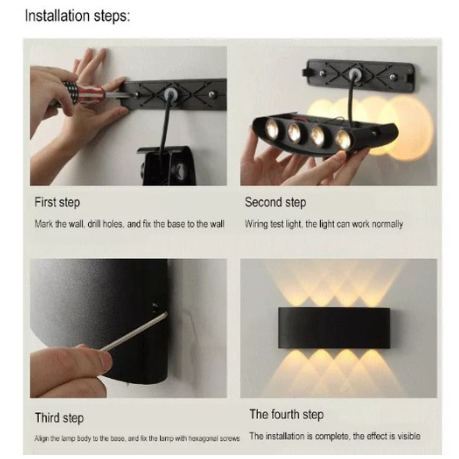 Installation steps:

First step

Mark the wall, drill holes, and fix the base to the wall

Second step

Wiring test light, the light can work normally

Third step

Align the lamp body to the base, and fix the lamp with hexagonal screws

The fourth step

The installation is complete, the effect is visible