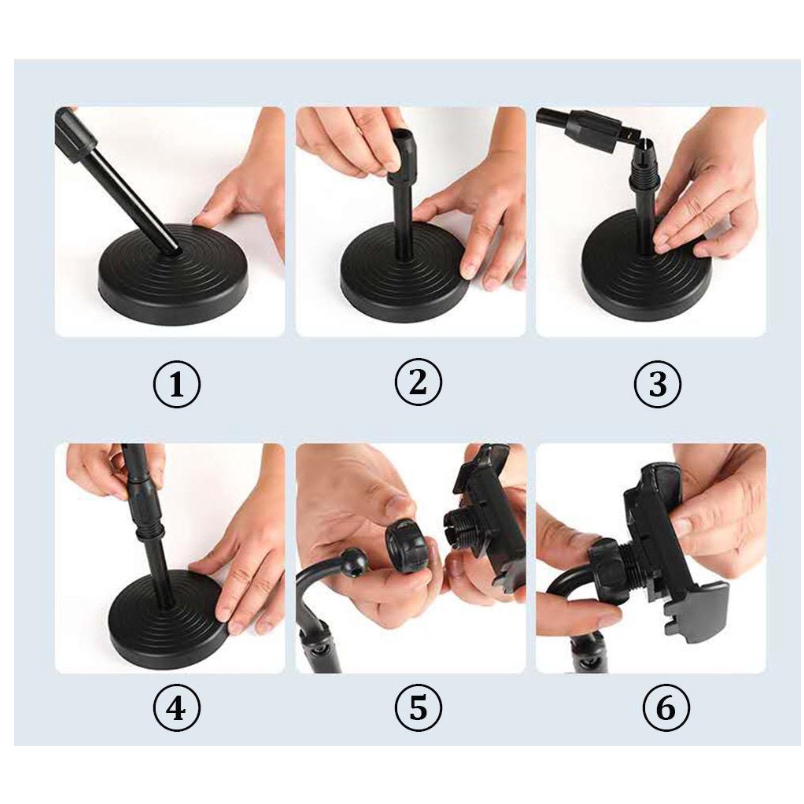 ①
②
③
④
⑤
⑥