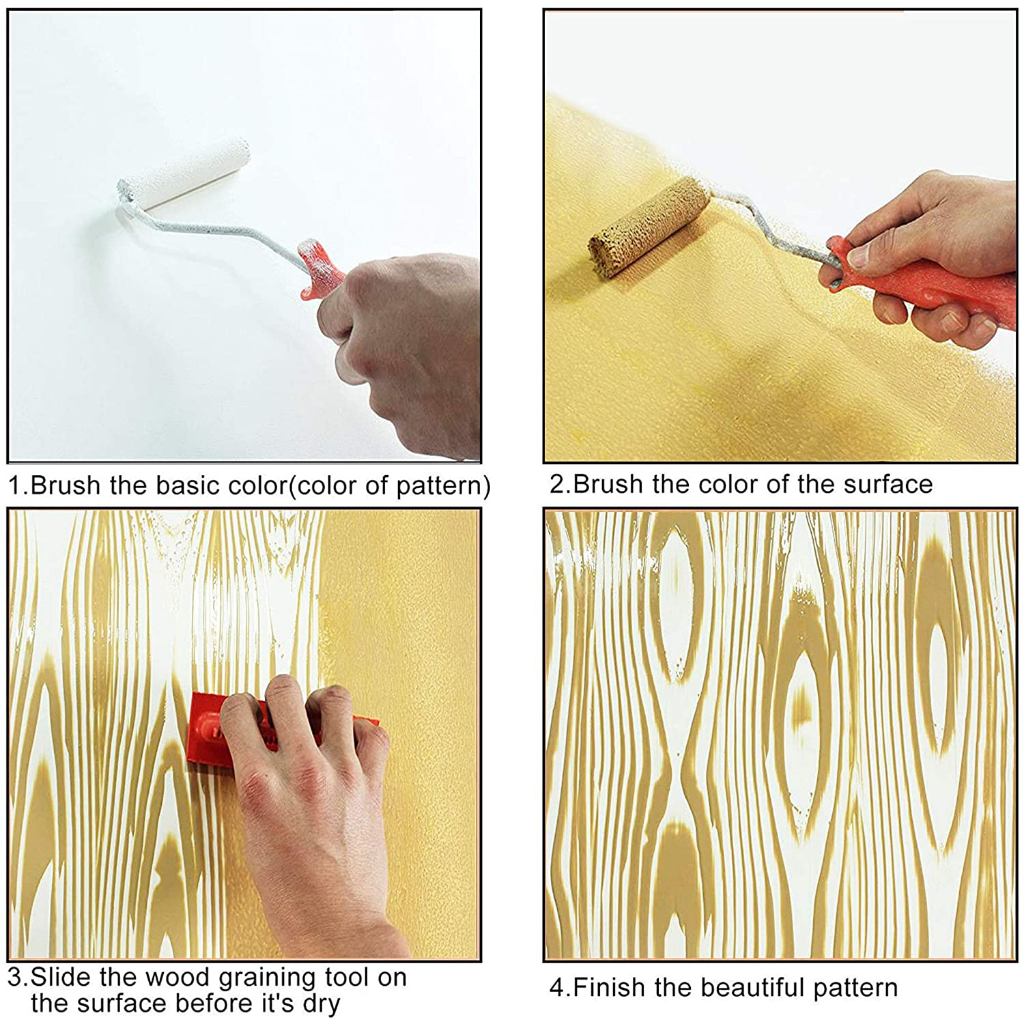 1.Brush the basic color(color of pattern)

2.Brush the color of the surface

3.Slide the wood graining tool on the surface before it's dry

4.Finish the beautiful pattern