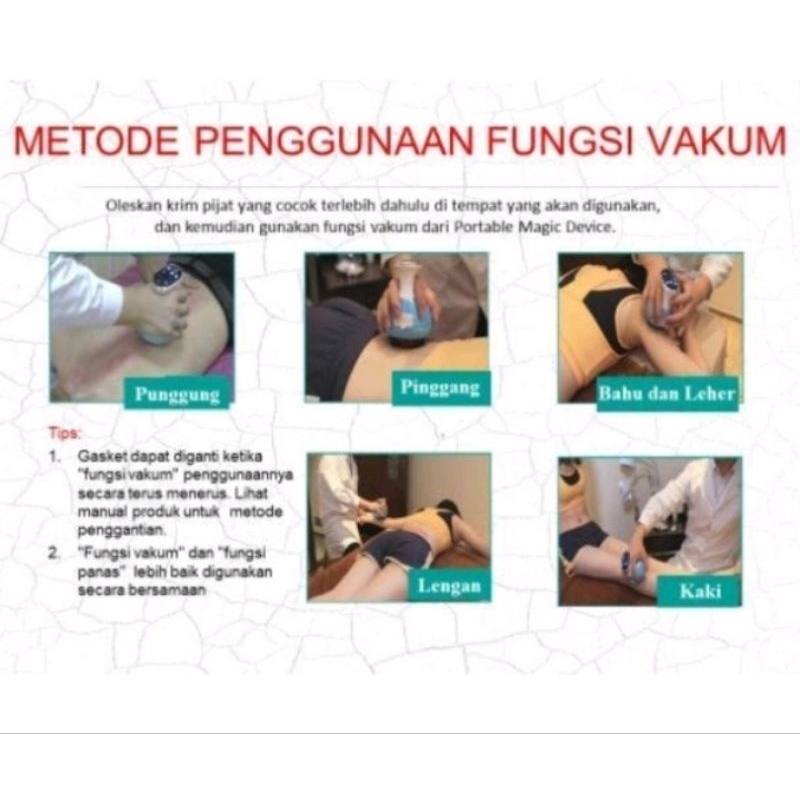 METODE PENGGUNAAN FUNGSI VAKUM

Oleskan krim pijat yang cocok terlebih dahulu di tempat yang akan digunakan, dan kemudian gunakan fungsi vakum dari Portable Magic Device.

Punggung

Pinggang

Bahu dan Leher

Tips:

1. Gasket dapat diganti ketika "fungsi vakum" penggunaannya secara terus menerus. Lihat manual produk untuk metode penggantian.

2. "Fungsi vakum" dan "fungsi panas" lebih baik digunakan secara bersamaan

Lengan

Kaki