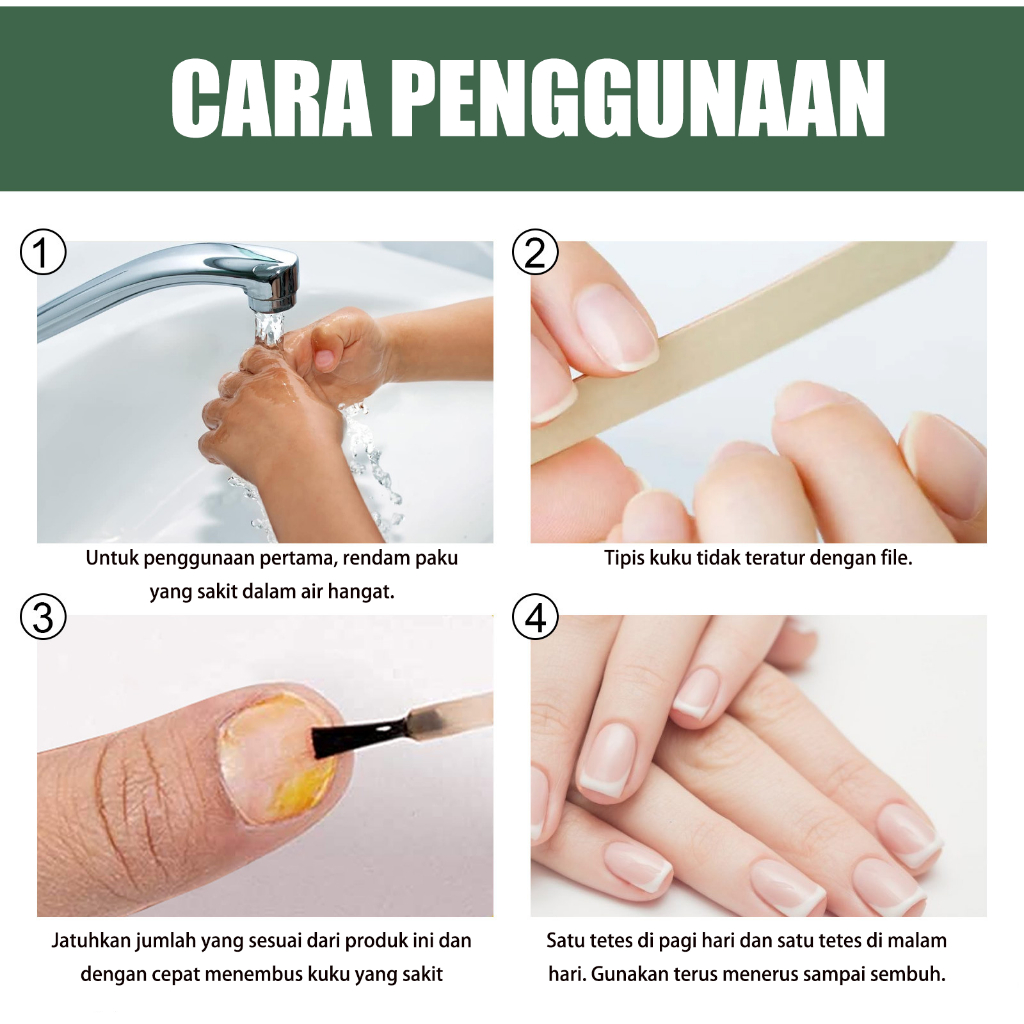 CARA PENGGUNAAN

①
Untuk penggunaan pertama, rendam paku yang sakit dalam air hangat.

②
Tipis kuku tidak teratur dengan file.

③
Jatuhkan jumlah yang sesuai dari produk ini dan dengan cepat menembus kuku yang sakit

④
Satu tetes di pagi hari dan satu tetes di malam hari. Gunakan terus menerus sampai sembuh.