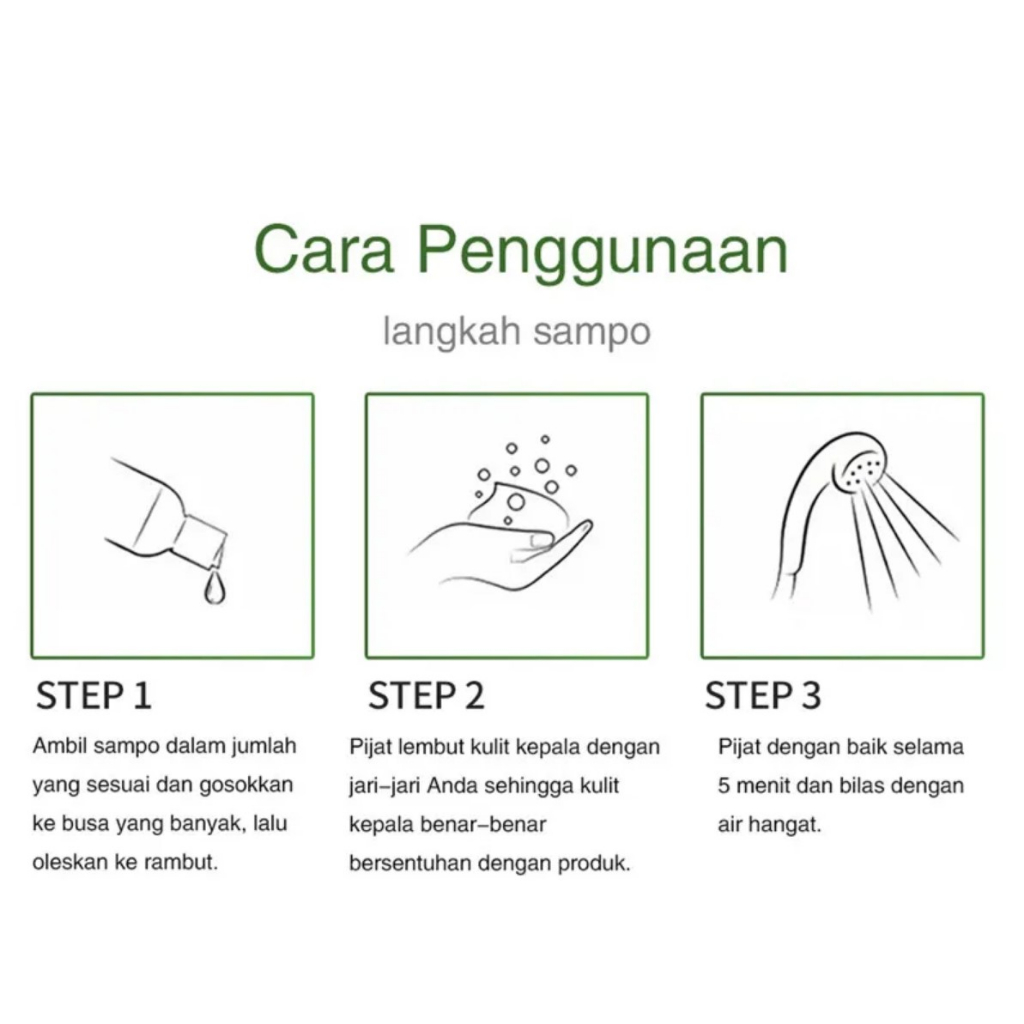 Cara Penggunaan

langkah sampo

STEP 1

Ambil sampo dalam jumlah yang sesuai dan gosokkan ke busa yang banyak, lalu oleskan ke rambut.

STEP 2

Pijat lembut kulit kepala dengan jari–jari Anda sehingga kulit kepala benar–benar bersentuhan dengan produk.

STEP 3

Pijat dengan baik selama 5 menit dan bilas dengan air hangat.