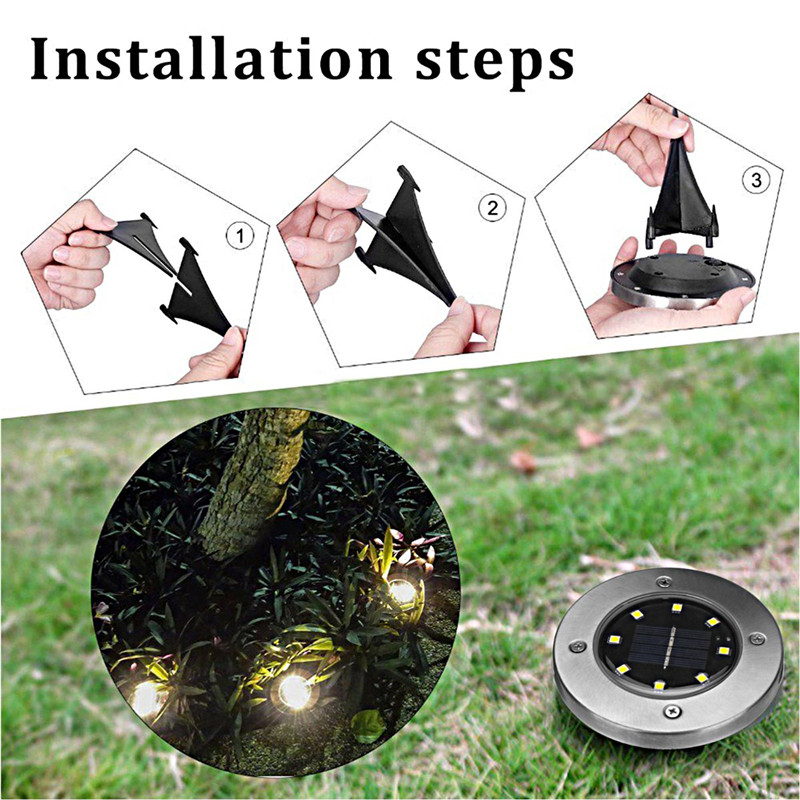 Installation steps

1

2

3