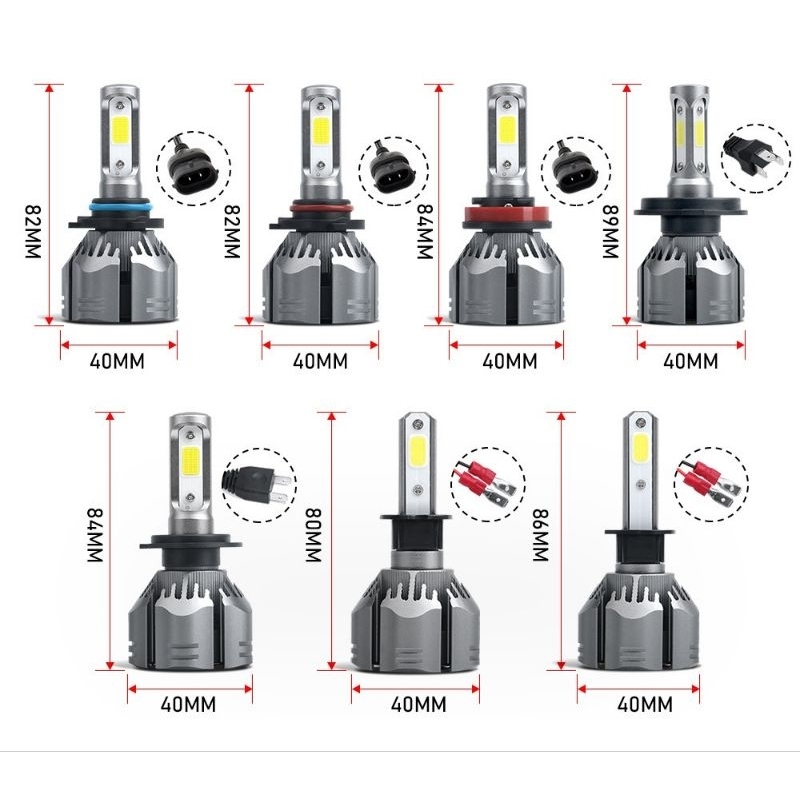 82MM

40MM

82MM

40MM

84MM

40MM

89MM

40MM

84MM

40MM

80MM

40MM

86MM

40MM