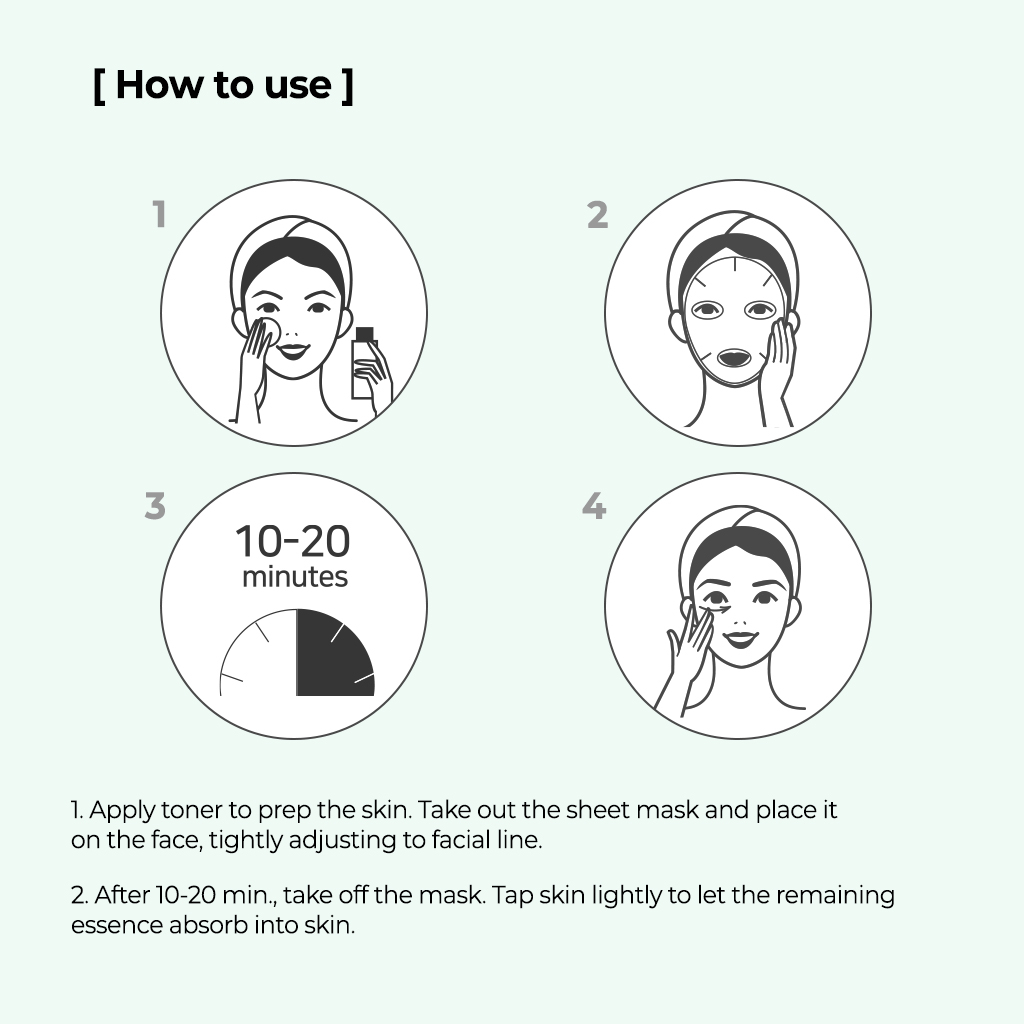 [ How to use ]

1

2

3

10-20 minutes

4

1. Apply toner to prep the skin. Take out the sheet mask and place it on the face, tightly adjusting to facial line.

2. After 10-20 min., take off the mask. Tap skin lightly to let the remaining essence absorb into skin.