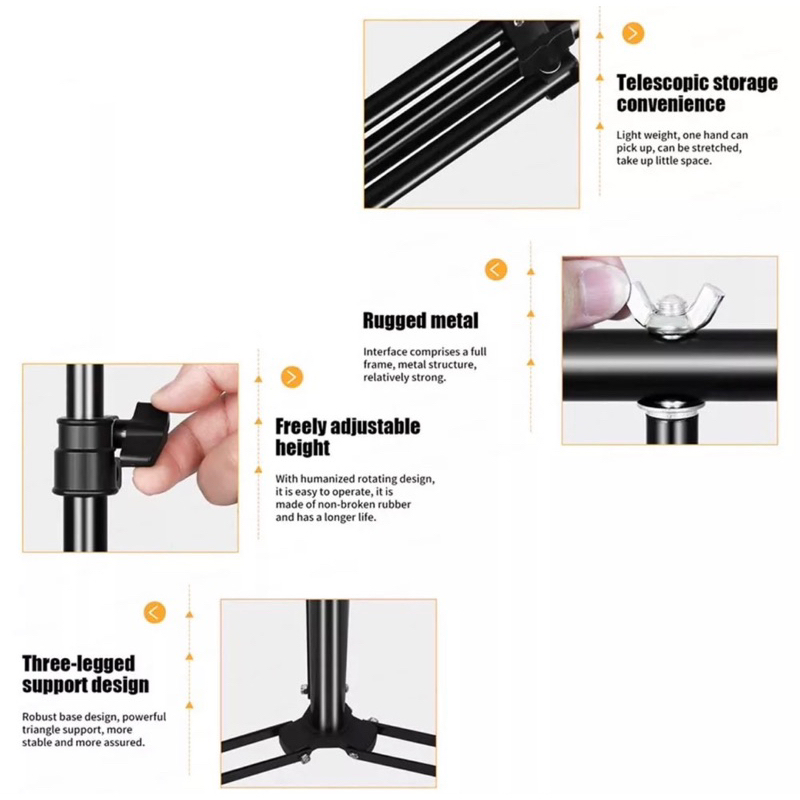 Telescopic storage convenience

Light weight, one hand can pick up, can be stretched, take up little space.

Rugged metal

Interface comprises a full frame, metal structure, relatively strong.

Freely adjustable height

With humanized rotating design, it is easy to operate, it is made of non-broken rubber and has a longer life.

Three-legged support design

Robust base design, powerful triangle support, more stable and more assured.