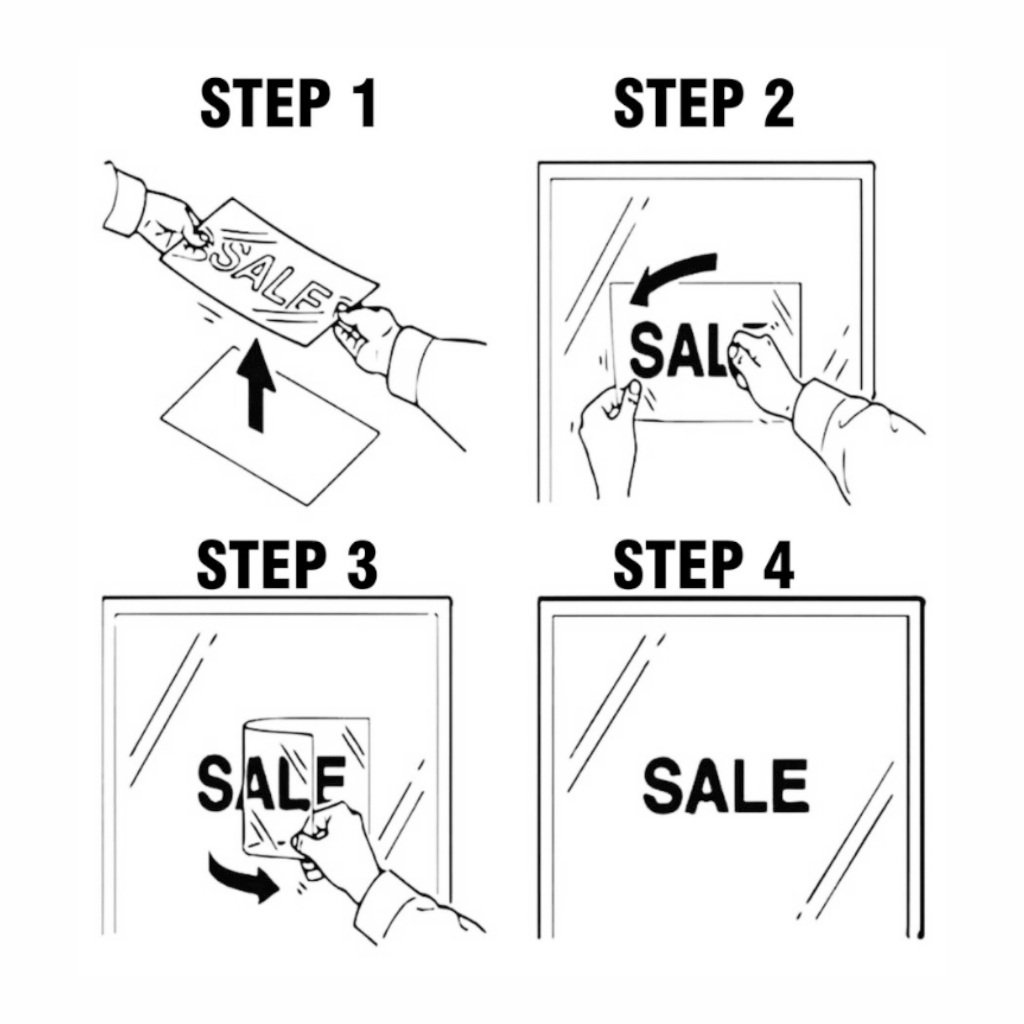 STEP 1

SALE

STEP 2

SAL

STEP 3

SALE

STEP 4

SALE