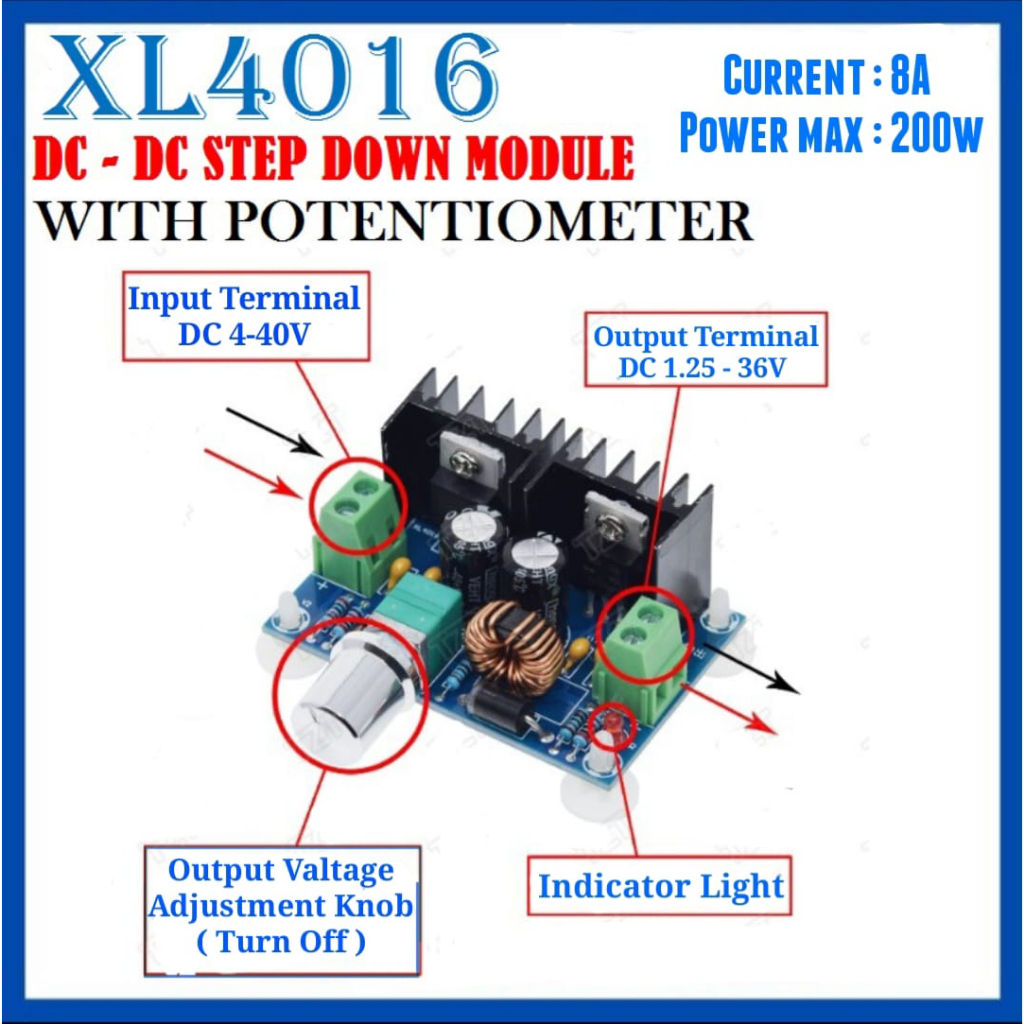 XL4016

CURRENT : 8A
POWER MAX : 200W

DC - DC STEP DOWN MODULE
WITH POTENTIOMETER

Input Terminal
DC 4-40V

Output Terminal
DC 1.25 - 36V

Output Valtage
Adjustment Knob
( Turn Off )

Indicator Light