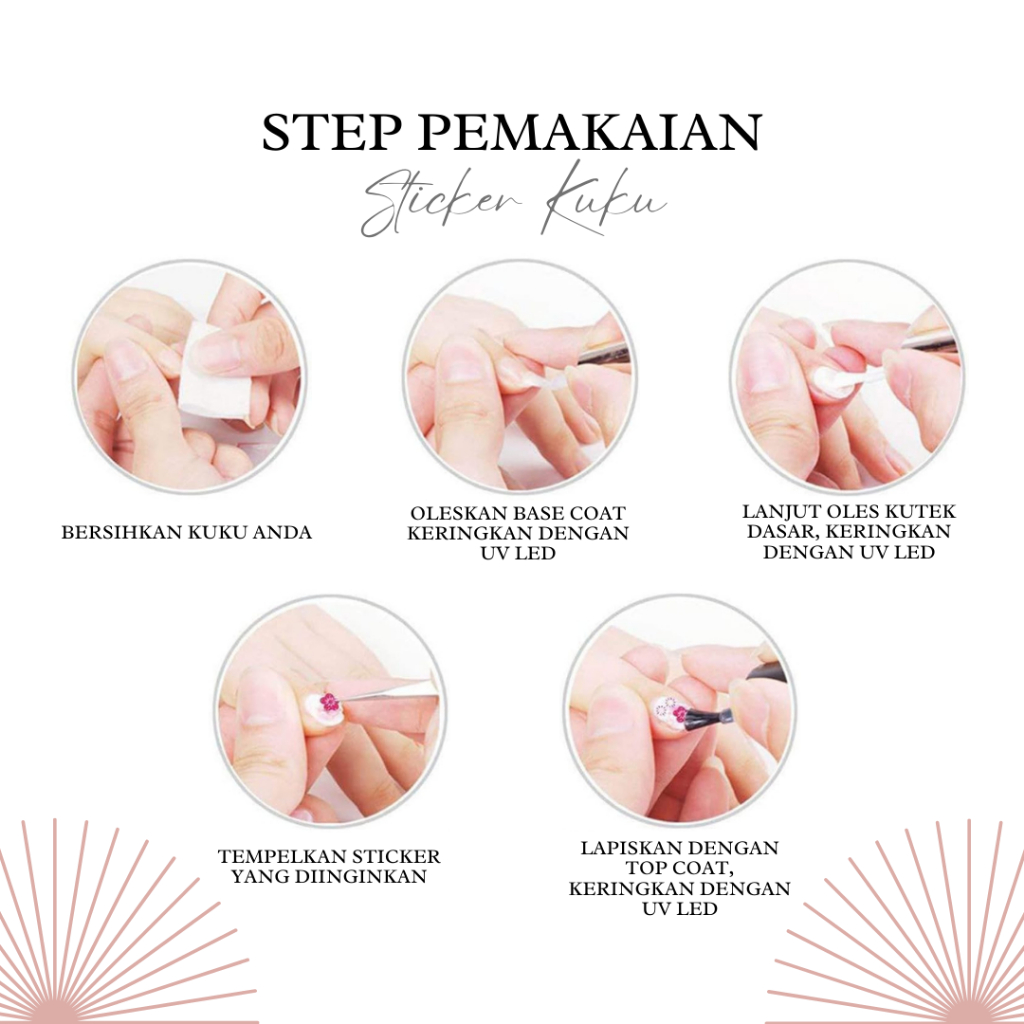 STEP PEMAKAIAN
Sticker Kuku

BERSIHKAN KUKU ANDA

OLESKAN BASE COAT KERINGKAN DENGAN UV LED

LANJUT OLES KUTEK DASAR, KERINGKAN DENGAN UV LED

TEMPELKAN STICKER YANG DIINGINKAN

LAPISKAN DENGAN TOP COAT, KERINGKAN DENGAN UV LED