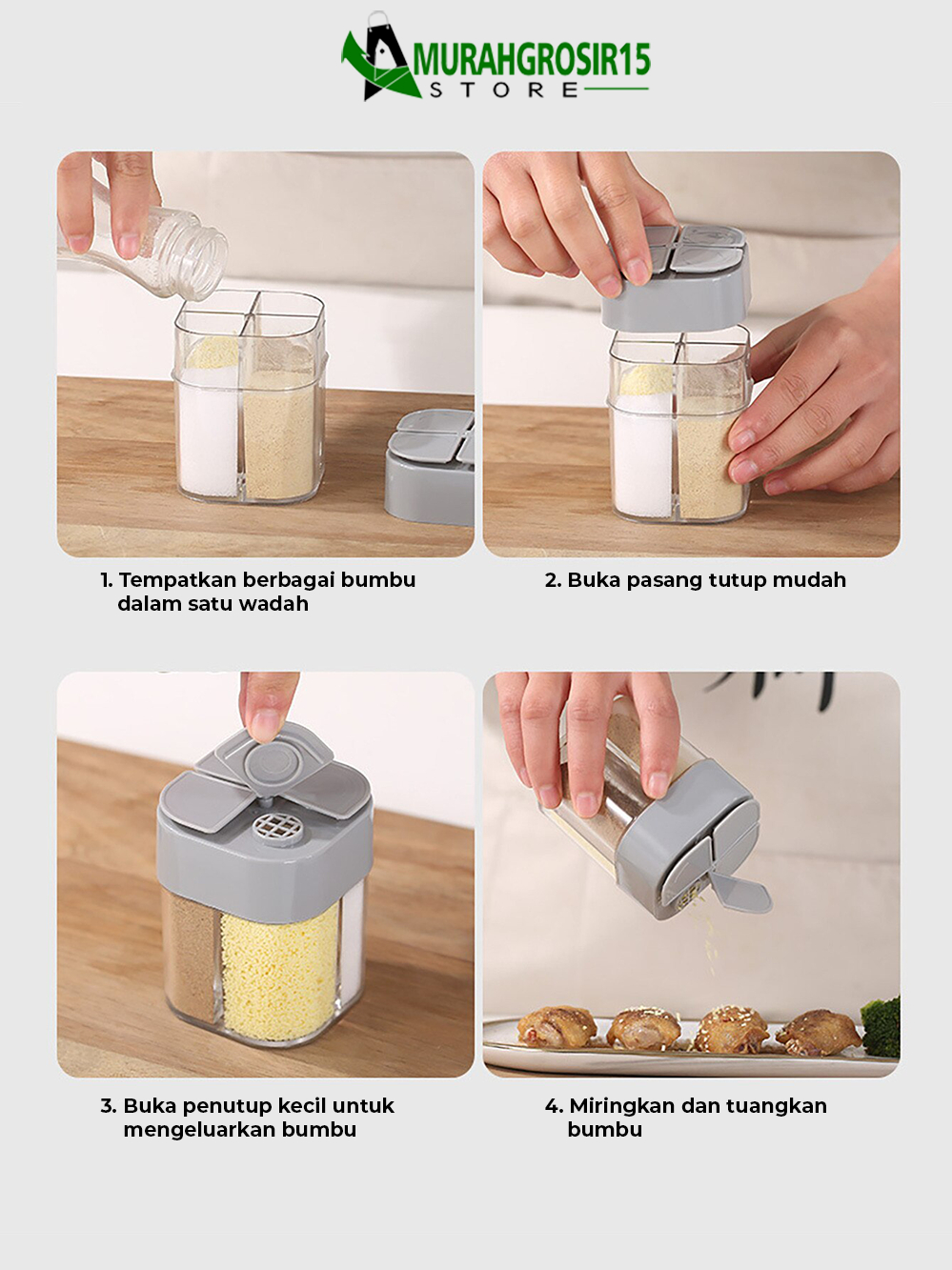 MURAHGROSIR15
STORE

1. Tempatkan berbagai bumbu dalam satu wadah

2. Buka pasang tutup mudah

3. Buka penutup kecil untuk mengeluarkan bumbu

4. Miringkan dan tuangkan bumbu