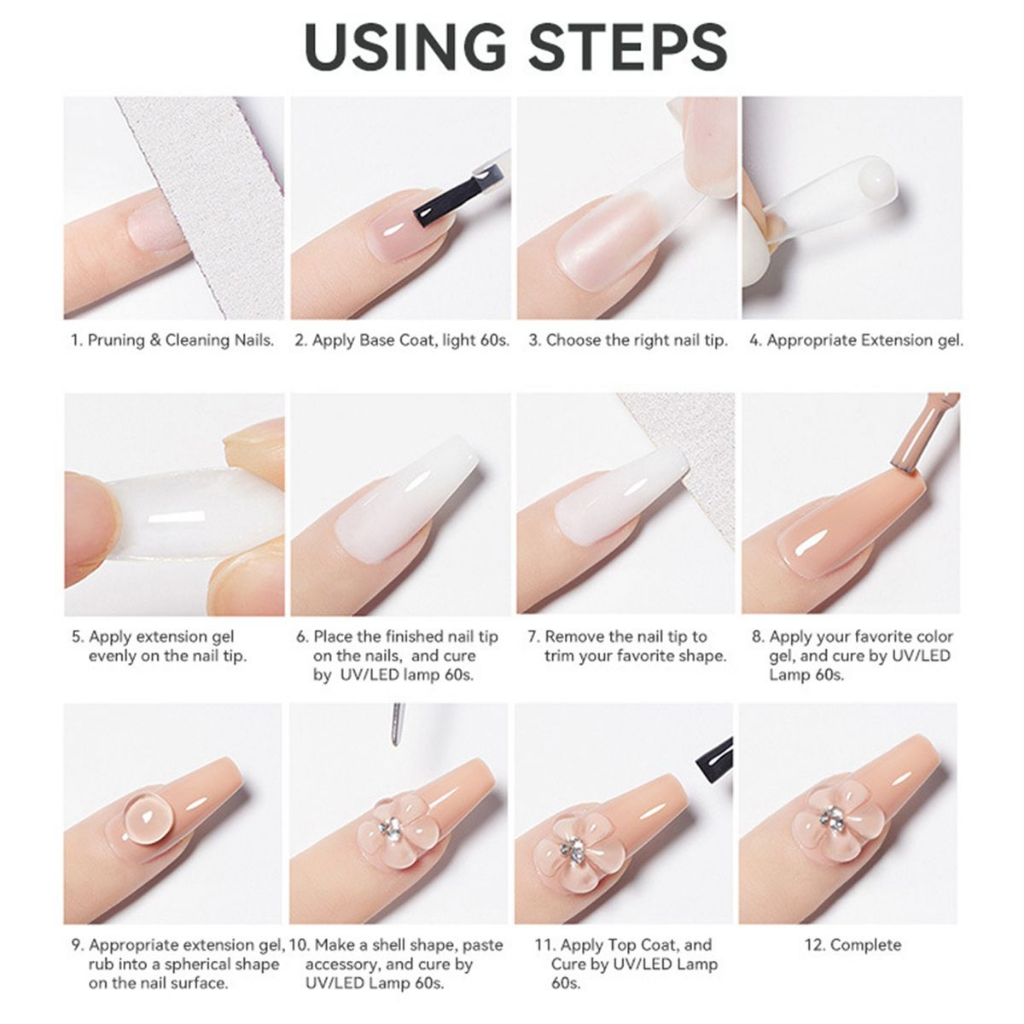 USING STEPS

1. Pruning & Cleaning Nails.

2. Apply Base Coat, light 60s.

3. Choose the right nail tip.

4. Appropriate Extension gel.

5. Apply extension gel evenly on the nail tip.

6. Place the finished nail tip on the nails, and cure by UV/LED lamp 60s.

7. Remove the nail tip to trim your favorite shape.

8. Apply your favorite color gel, and cure by UV/LED Lamp 60s.

9. Appropriate extension gel, rub into a spherical shape on the nail surface.

10. Make a shell shape, paste accessory, and cure by UV/LED Lamp 60s.

11. Apply Top Coat, and Cure by UV/LED Lamp 60s.

12. Complete