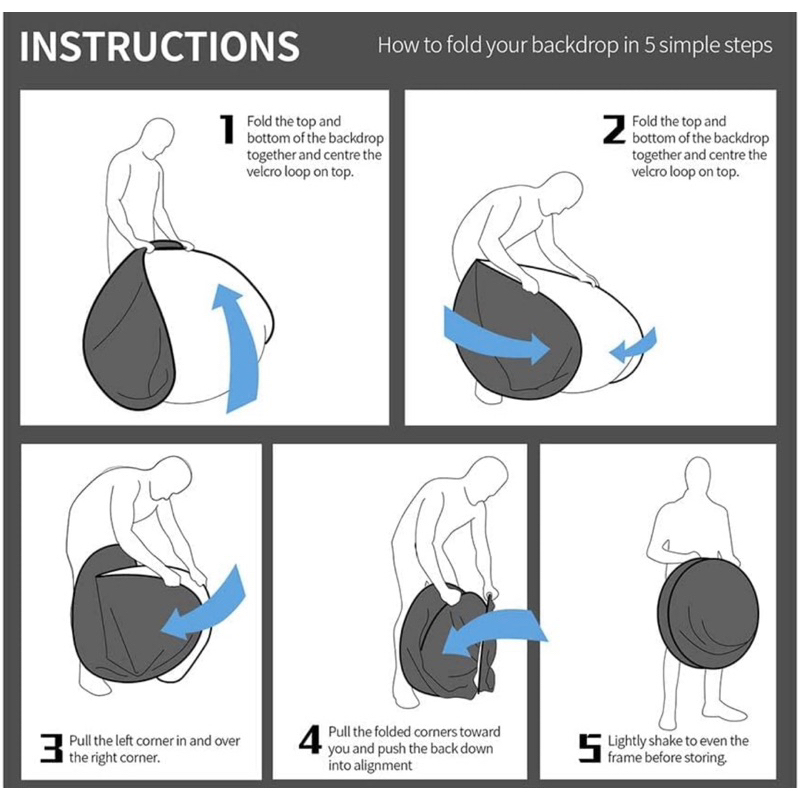 INSTRUCTIONS

How to fold your backdrop in 5 simple steps

1 Fold the top and bottom of the backdrop together and centre the velcro loop on top.

2 Fold the top and bottom of the backdrop together and centre the velcro loop on top.

3 Pull the left corner in and over the right corner.

4 Pull the folded corners toward you and push the back down into alignment

5 Lightly shake to even the frame before storing.