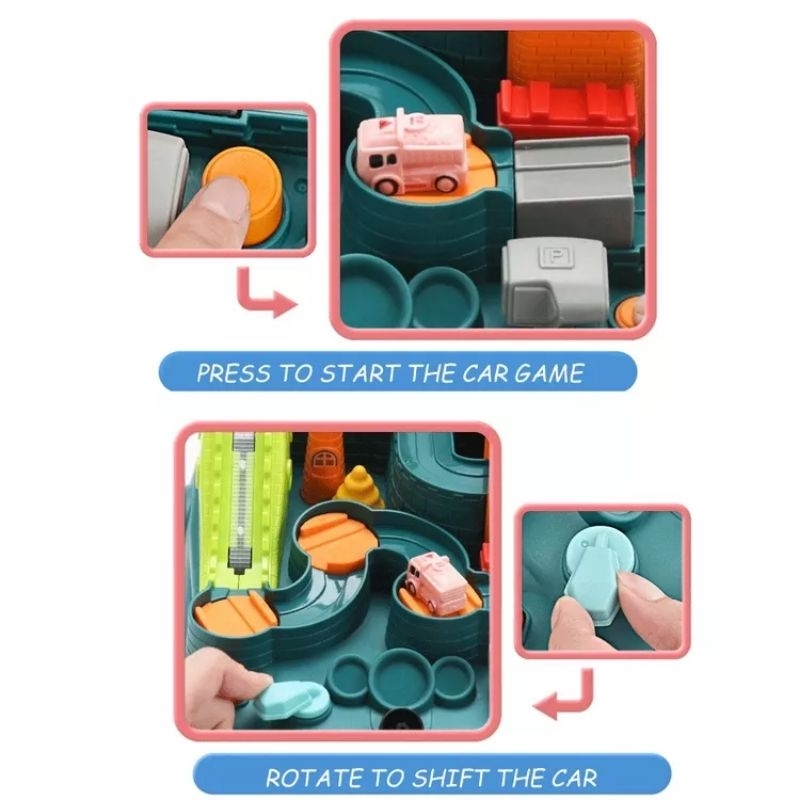 P

PRESS TO START THE CAR GAME

ROTATE TO SHIFT THE CAR