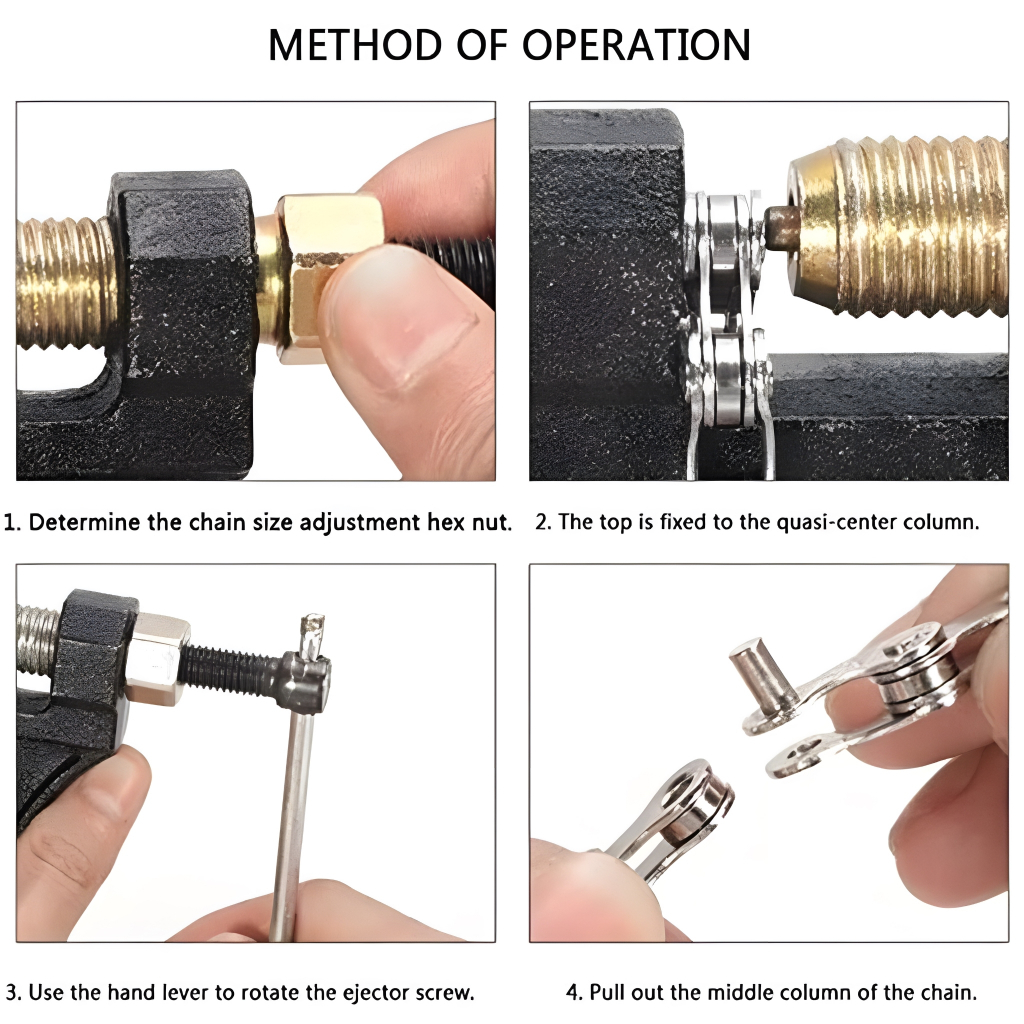 METHOD OF OPERATION

1. Determine the chain size adjustment hex nut.

2. The top is fixed to the quasi-center column.

3. Use the hand lever to rotate the ejector screw.

4. Pull out the middle column of the chain.