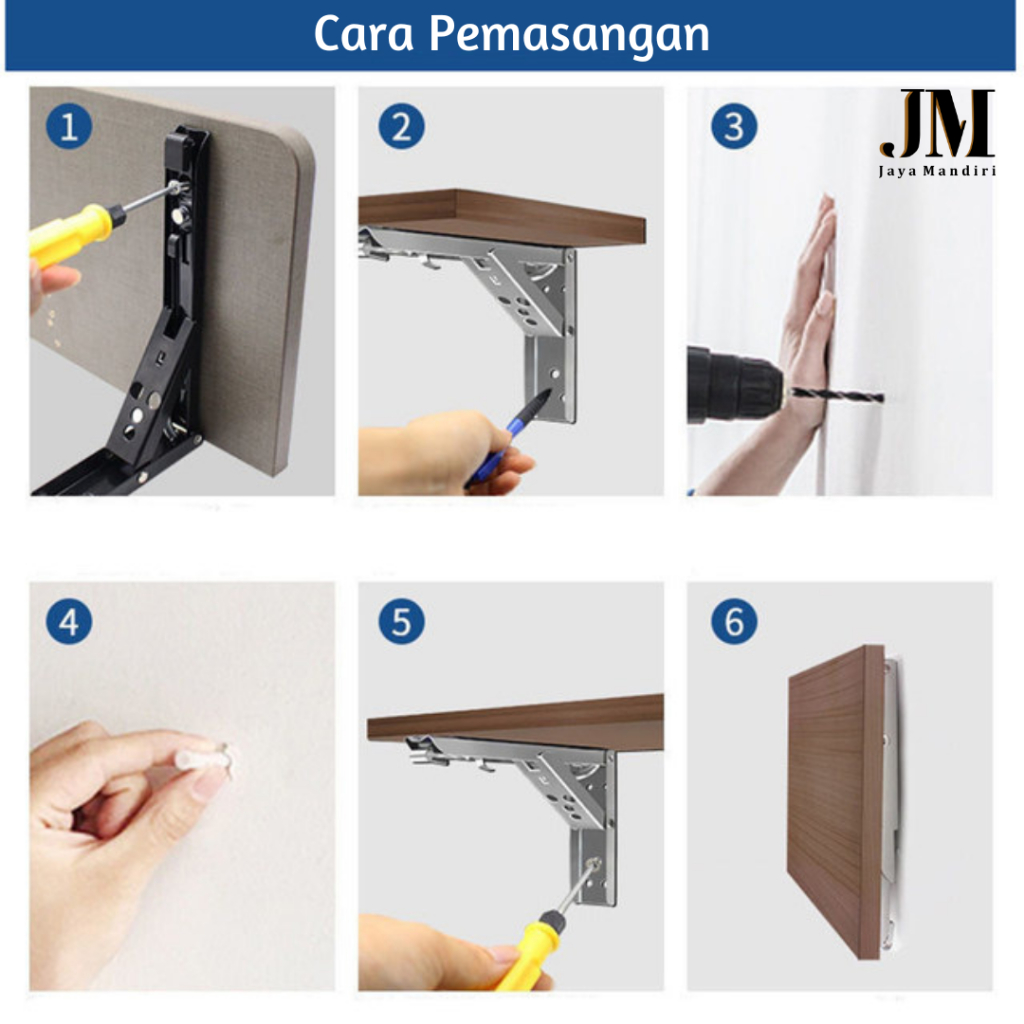 Cara Pemasangan

1

2

3

JM
Jaya Mandiri

4

5

6