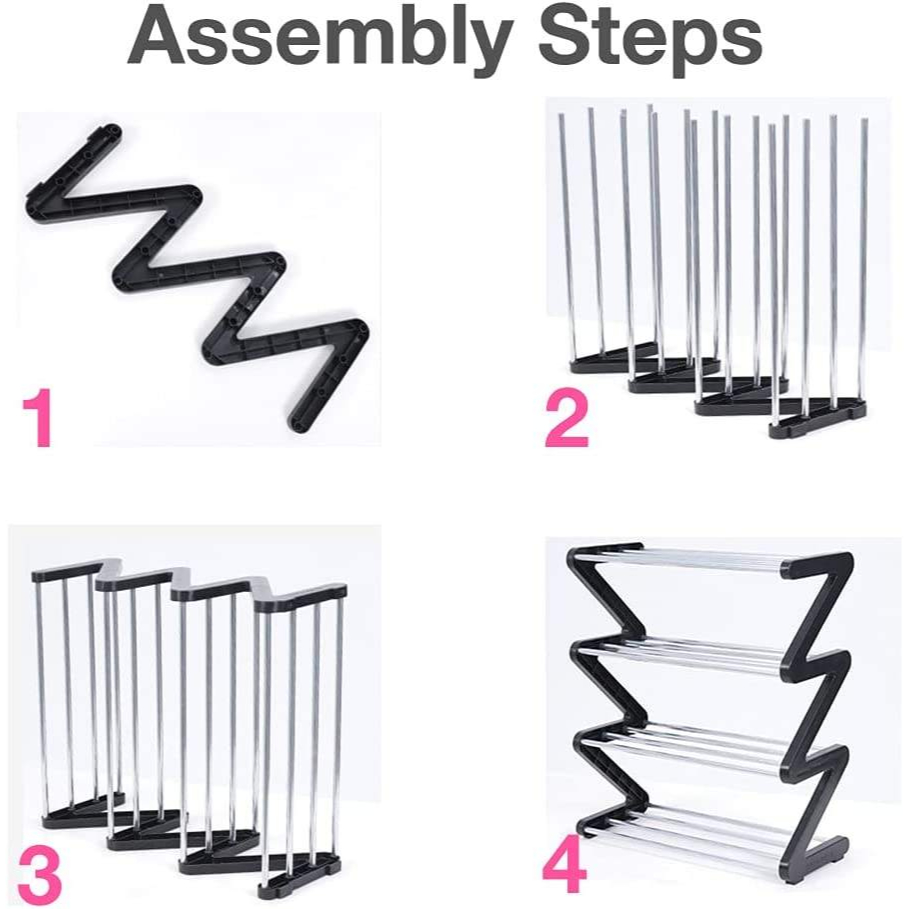 Assembly Steps

1

2

3

4