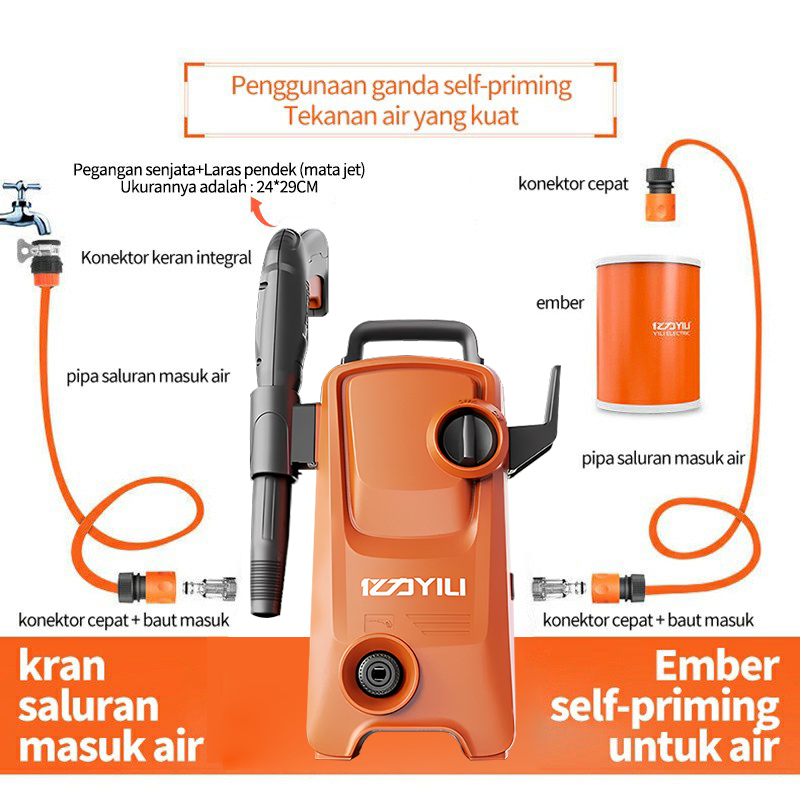 Penggunaan ganda self-priming
Tekanan air yang kuat

Pegangan senjata+Laras pendek (mata jet)
Ukurannya adalah : 24*29CM

Konektor keran integral

pipa saluran masuk air

konektor cepat + baut masuk

konektor cepat

ember

YILI
YILI ELECTRIC

pipa saluran masuk air

YILI

konektor cepat + baut masuk

kran
saluran
masuk air

Ember
self-priming
untuk air