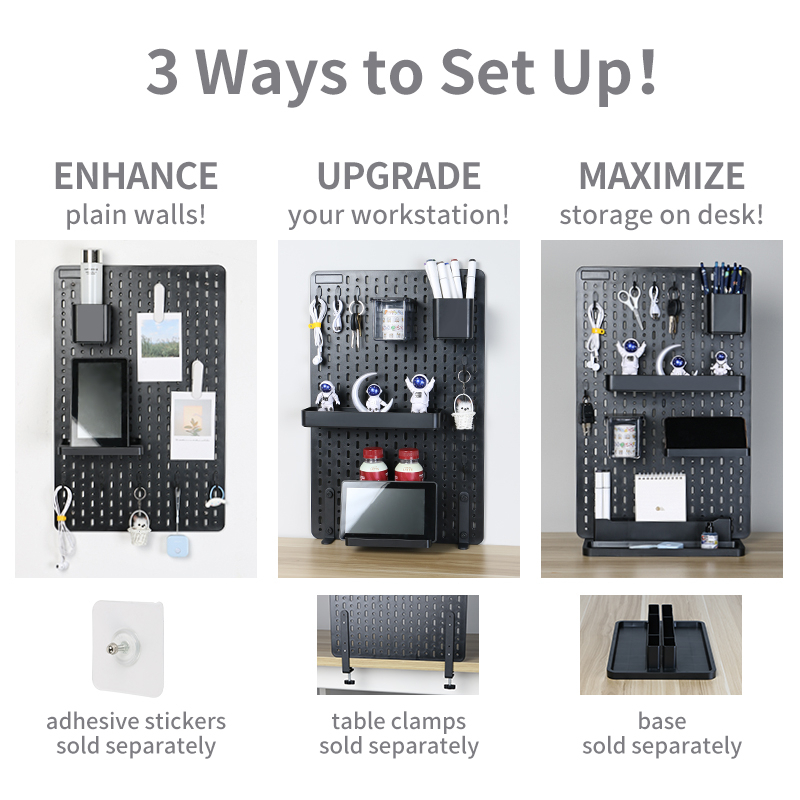 3 Ways to Set Up!

ENHANCE
plain walls!

adhesive stickers
sold separately

UPGRADE
your workstation!

table clamps
sold separately

MAXIMIZE
storage on desk!

base
sold separately