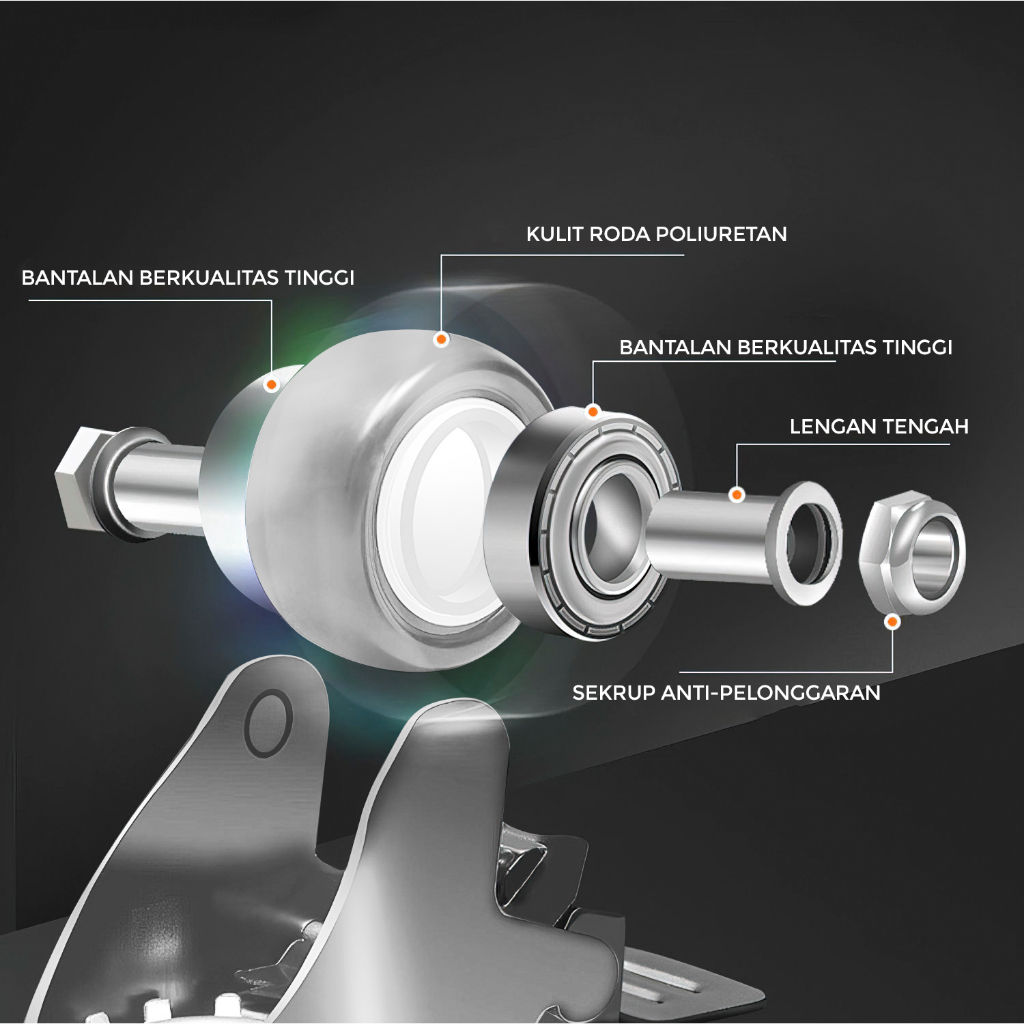 KULIT RODA POLIURETAN

BANTALAN BERKUALITAS TINGGI

BANTALAN BERKUALITAS TINGGI

LENGAN TENGAH

SEKRUP ANTI-PELONGGARAN