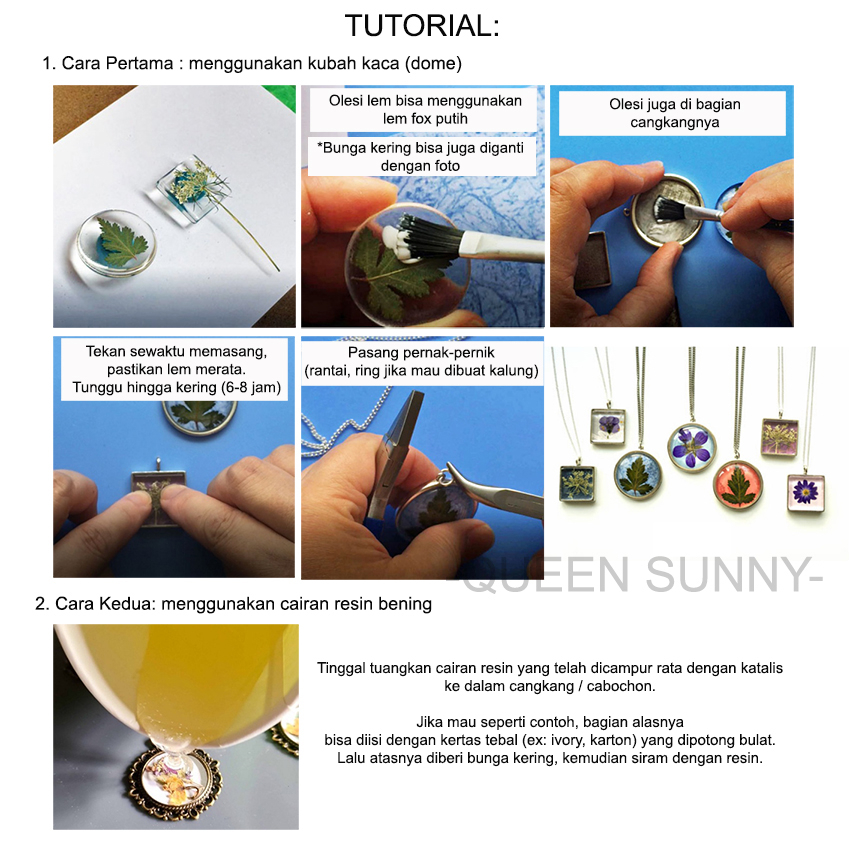 TUTORIAL:

1. Cara Pertama : menggunakan kubah kaca (dome)

Olesi lem bisa menggunakan lem fox putih

*Bunga kering bisa juga diganti dengan foto

Olesi juga di bagian cangkangnya

Tekan sewaktu memasang, pastikan lem merata. Tunggu hingga kering (6-8 jam)

Pasang pernak-pernik (rantai, ring jika mau dibuat kalung)

QUEEN SUNNY-

2. Cara Kedua: menggunakan cairan resin bening

Tinggal tuangkan cairan resin yang telah dicampur rata dengan katalis ke dalam cangkang / cabochon.

Jika mau seperti contoh, bagian alasnya bisa diisi dengan kertas tebal (ex: ivory, karton) yang dipotong bulat. Lalu atasnya diberi bunga kering, kemudian siram dengan resin.