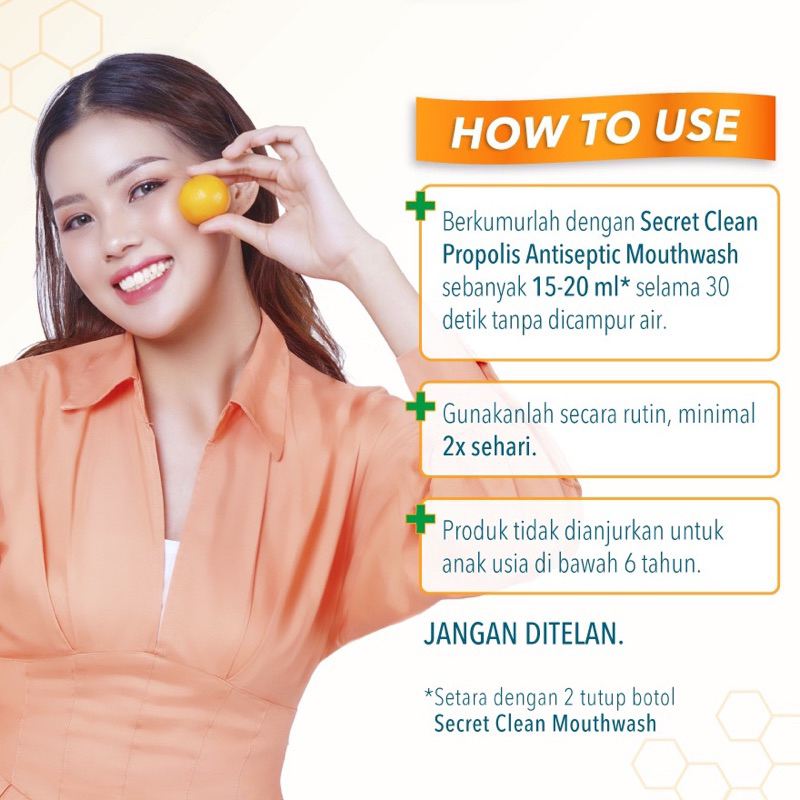 HOW TO USE

Berkumurlah dengan Secret Clean Propolis Antiseptic Mouthwash sebanyak 15-20 ml* selama 30 detik tanpa dicampur air.

Gunakanlah secara rutin, minimal 2x sehari.

Produk tidak dianjurkan untuk anak usia di bawah 6 tahun.

JANGAN DITELAN.

*Setara dengan 2 tutup botol Secret Clean Mouthwash