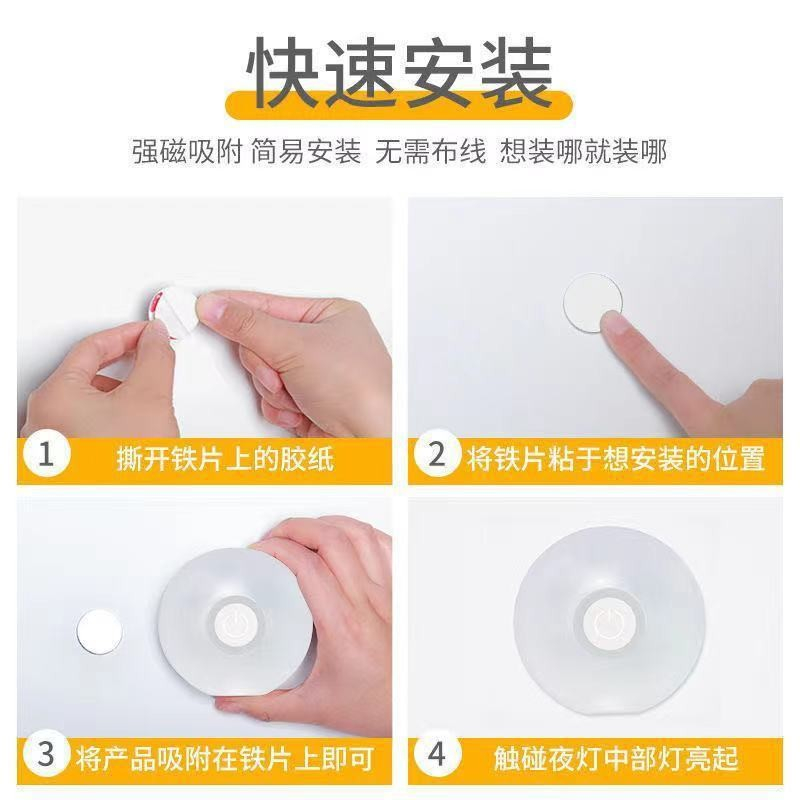 快速安装

强磁吸附 简易安装 无需布线 想装哪就装哪

1 撕开铁片上的胶纸

2 将铁片粘于想安装的位置

3 将产品吸附在铁片上即可

4 触碰夜灯中部灯亮起