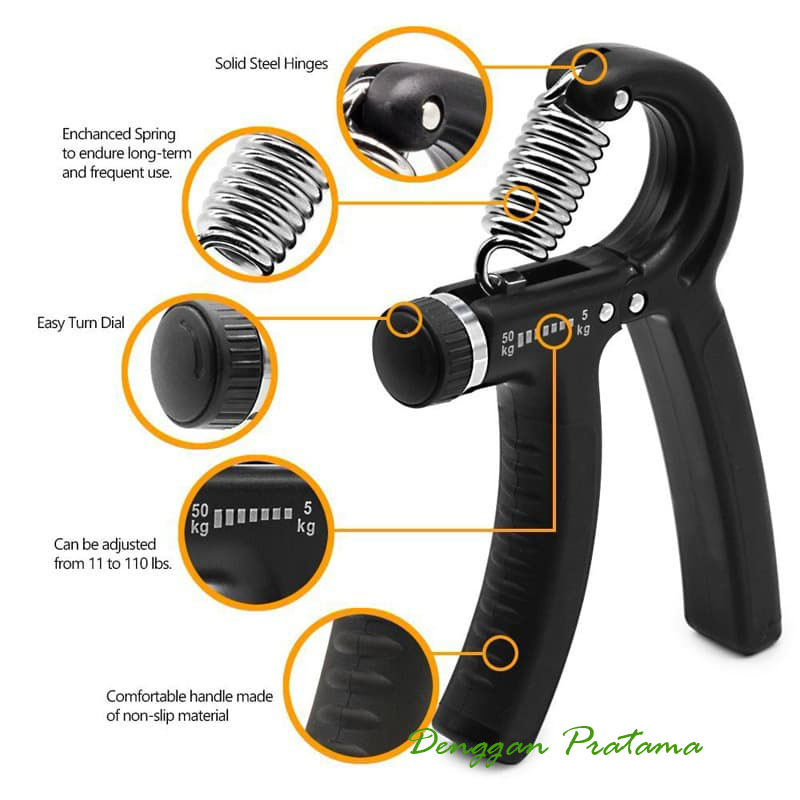 Solid Steel Hinges

Enchanced Spring to endure long-term and frequent use.

Easy Turn Dial

50 kg

5 kg

50 kg

5 kg

Can be adjusted from 11 to 110 lbs.

Comfortable handle made of non-slip material

Denggan Pratama