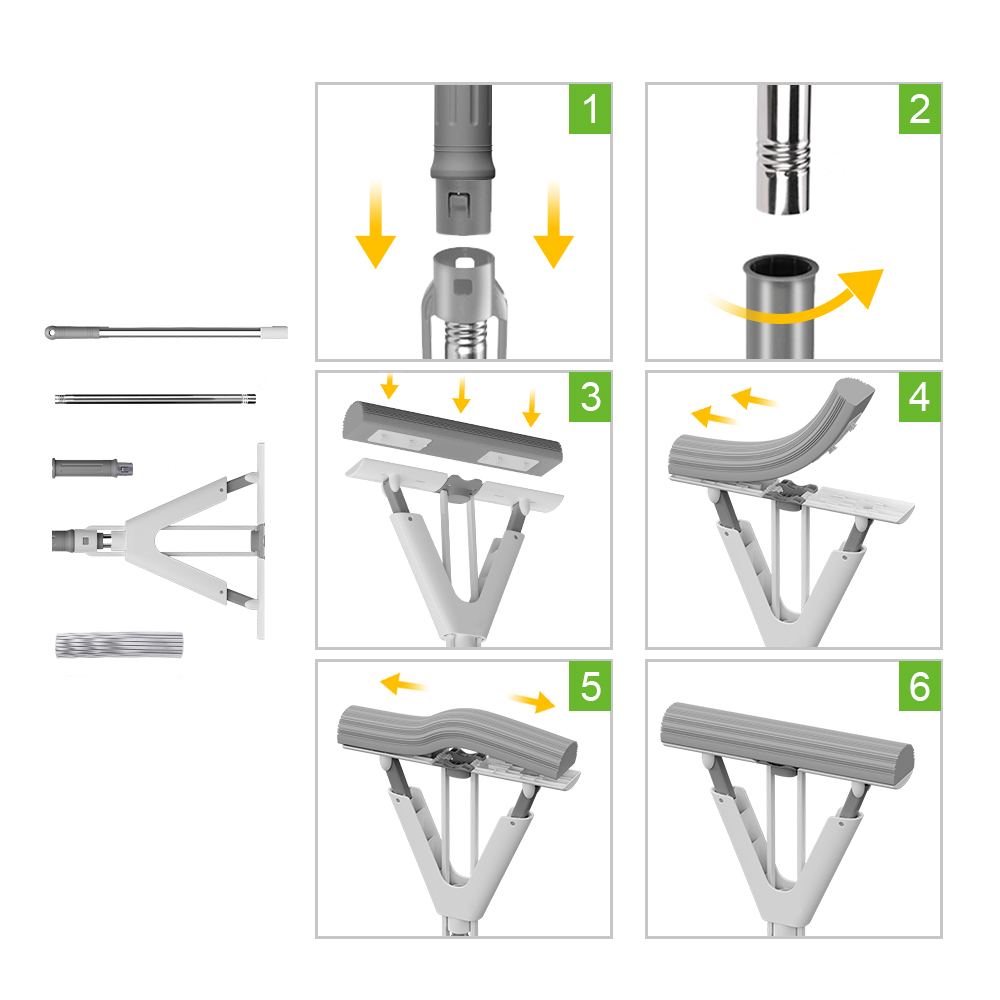 1
2
3
4
5
6