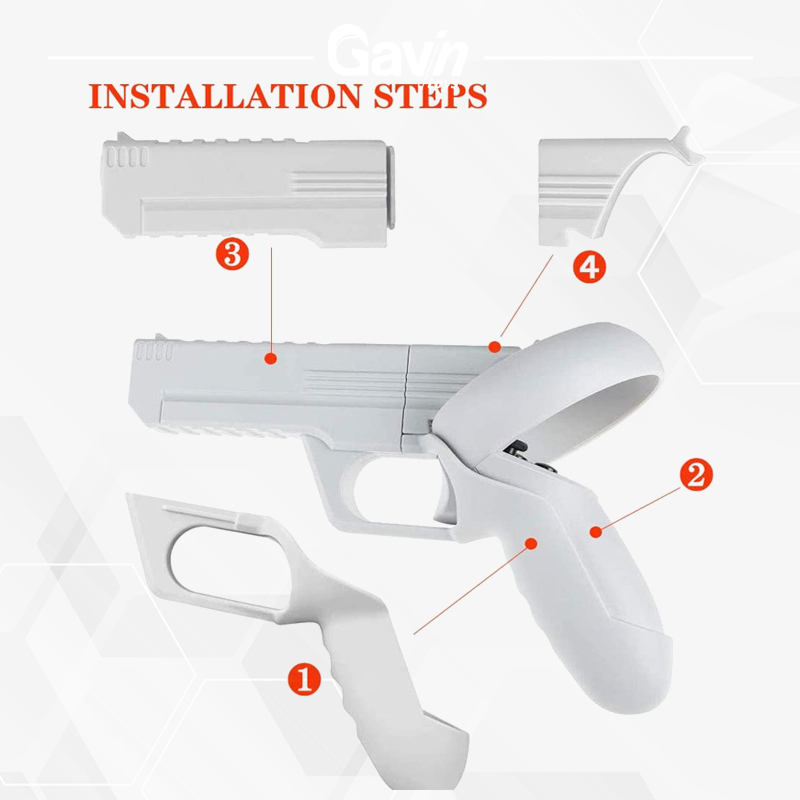 Gavin

INSTALLATION STEPS

3

4

2

1