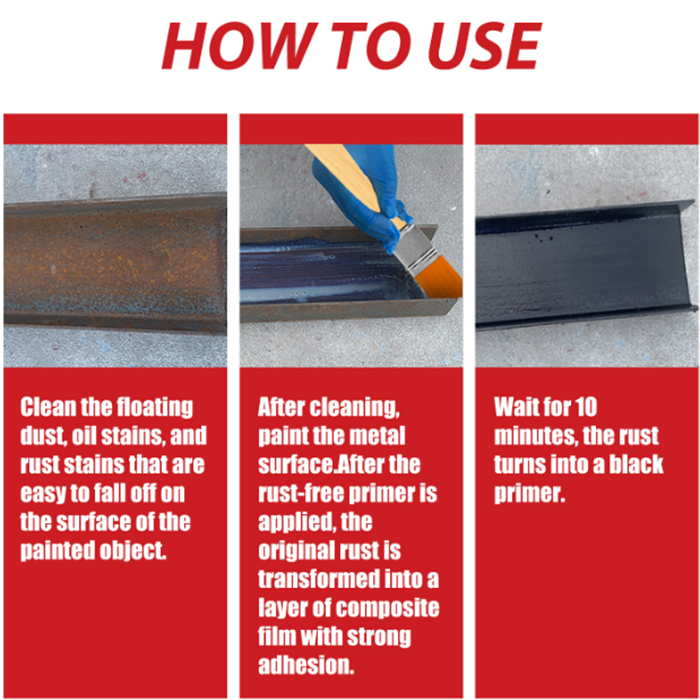 HOW TO USE

Clean the floating dust, oil stains, and rust stains that are easy to fall off on the surface of the painted object.

After cleaning, paint the metal surface.After the rust-free primer is applied, the original rust is transformed into a layer of composite film with strong adhesion.

Wait for 10 minutes, the rust turns into a black primer.