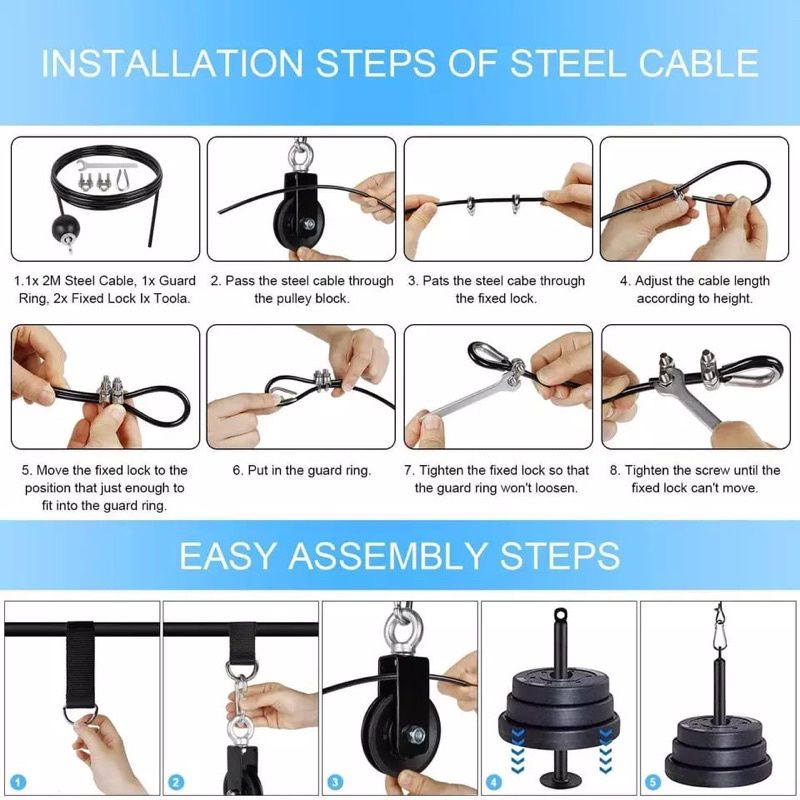 INSTALLATION STEPS OF STEEL CABLE

1.1x 2M Steel Cable, 1x Guard Ring, 2x Fixed Lock Ix Toola.

2. Pass the steel cable through the pulley block.

3. Pats the steel cabe through the fixed lock.

4. Adjust the cable length according to height.

5. Move the fixed lock to the position that just enough to fit into the guard ring.

6. Put in the guard ring.

7. Tighten the fixed lock so that the guard ring won't loosen.

8. Tighten the screw until the fixed lock can't move.

EASY ASSEMBLY STEPS

1

2

3

4

5