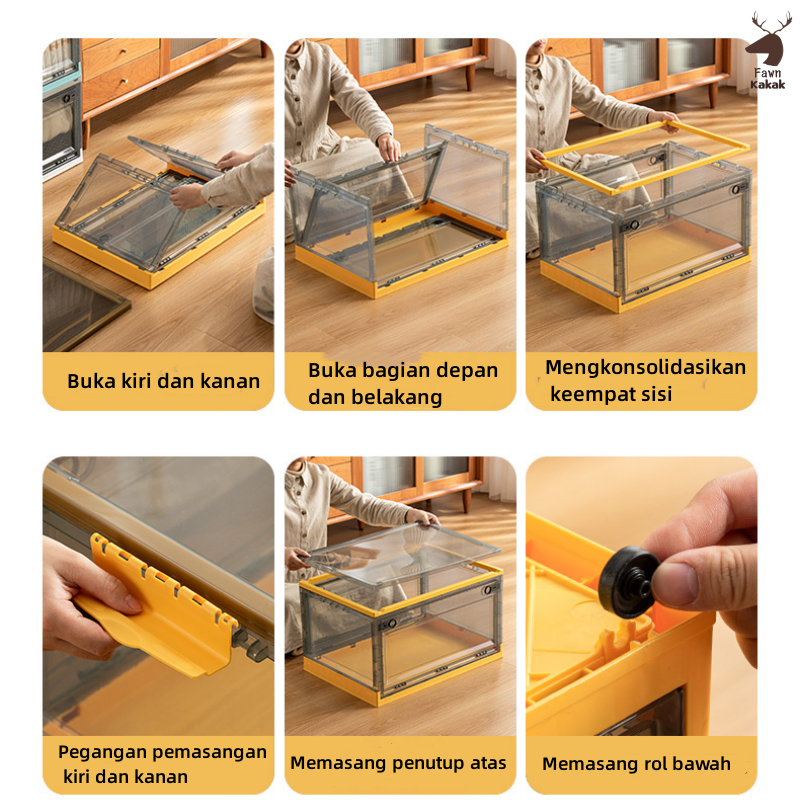 Fawn Kakak

Buka kiri dan kanan

Buka bagian depan dan belakang

Mengkonsolidasikan keempat sisi

Pegangan pemasangan kiri dan kanan

Memasang penutup atas

Memasang rol bawah