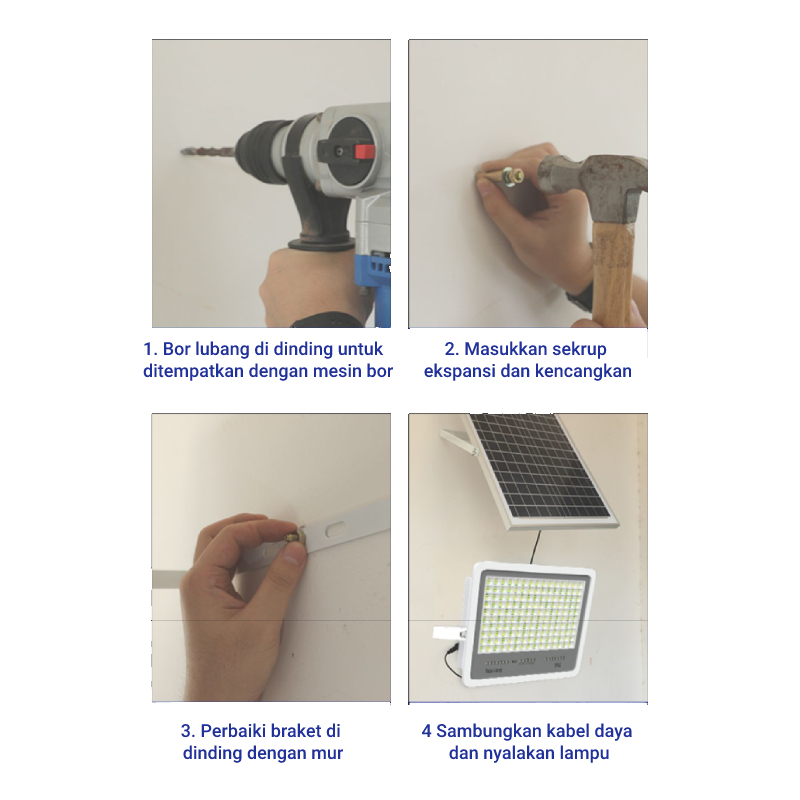 1. Bor lubang di dinding untuk ditempatkan dengan mesin bor

2. Masukkan sekrup ekspansi dan kencangkan

3. Perbaiki braket di dinding dengan mur

4 Sambungkan kabel daya dan nyalakan lampu