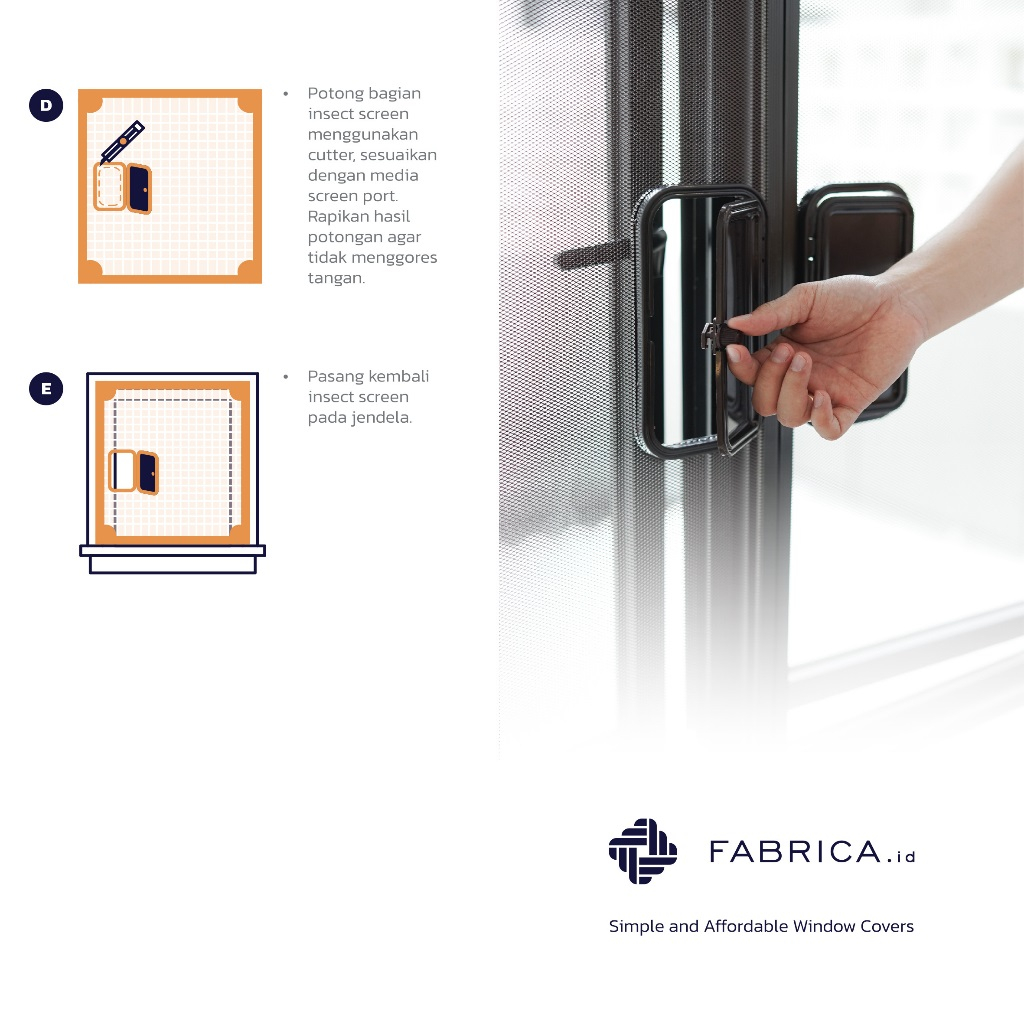 D

• Potong bagian insect screen menggunakan cutter, sesuaikan dengan media screen port. Rapikan hasil potongan agar tidak menggores tangan.

E

• Pasang kembali insect screen pada jendela.

FABRICA.id

Simple and Affordable Window Covers