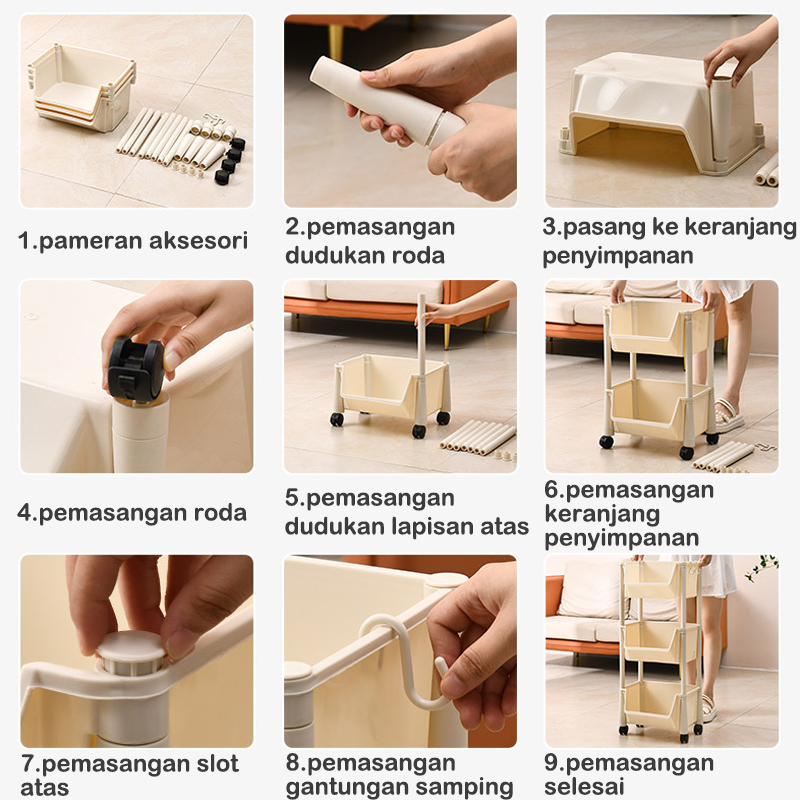 1.pameran aksesori

2.pemasangan dudukan roda

3.pasang ke keranjang penyimpanan

4.pemasangan roda

5.pemasangan dudukan lapisan atas

6.pemasangan keranjang penyimpanan

7.pemasangan slot atas

8.pemasangan gantungan samping

9.pemasangan selesai