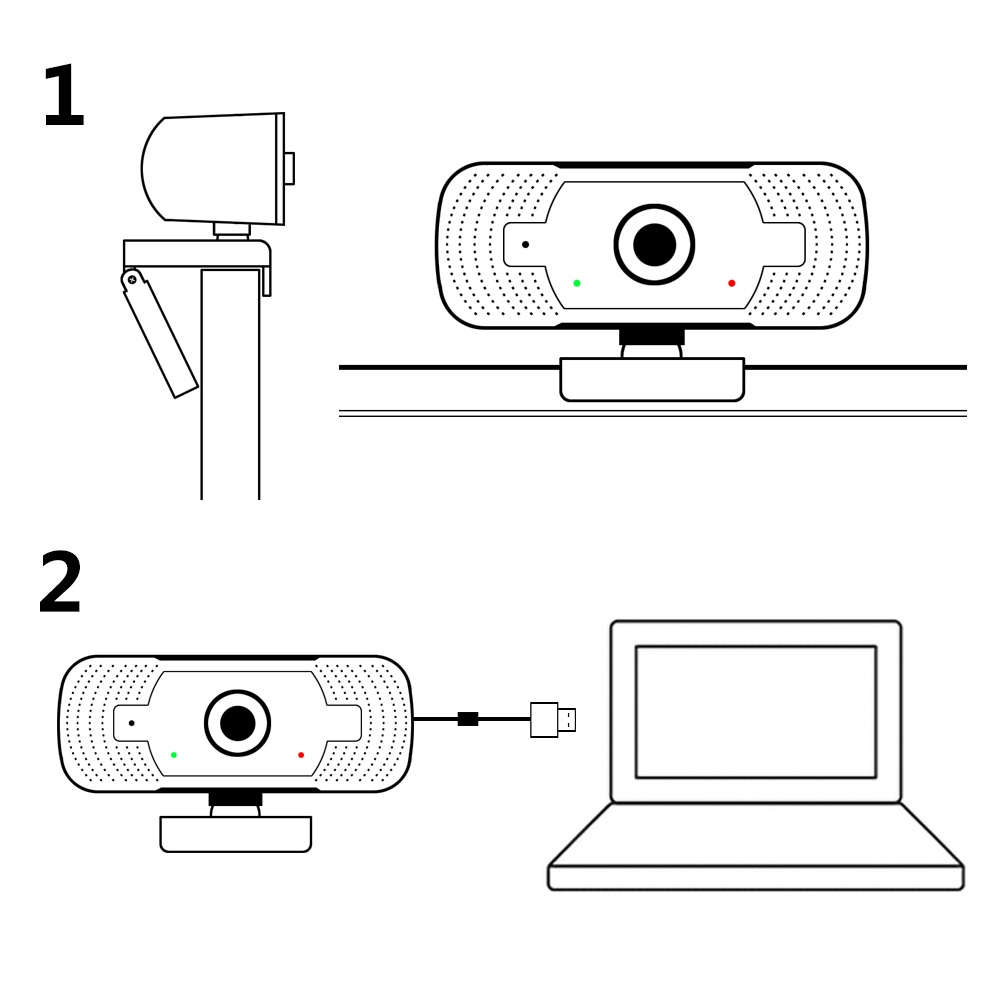 1

2