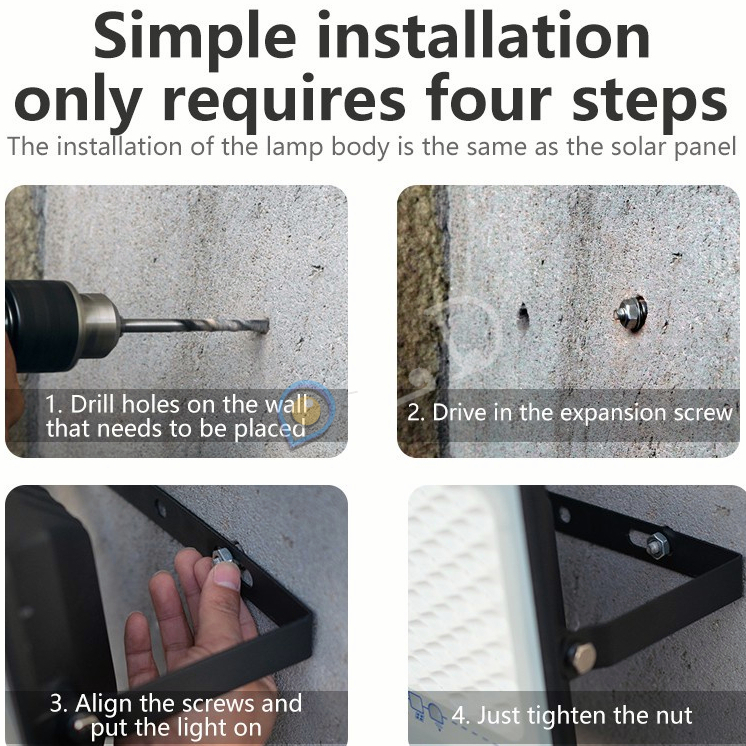 Simple installation only requires four steps

The installation of the lamp body is the same as the solar panel

1. Drill holes on the wall that needs to be placed

2. Drive in the expansion screw

3. Align the screws and put the light on

4. Just tighten the nut