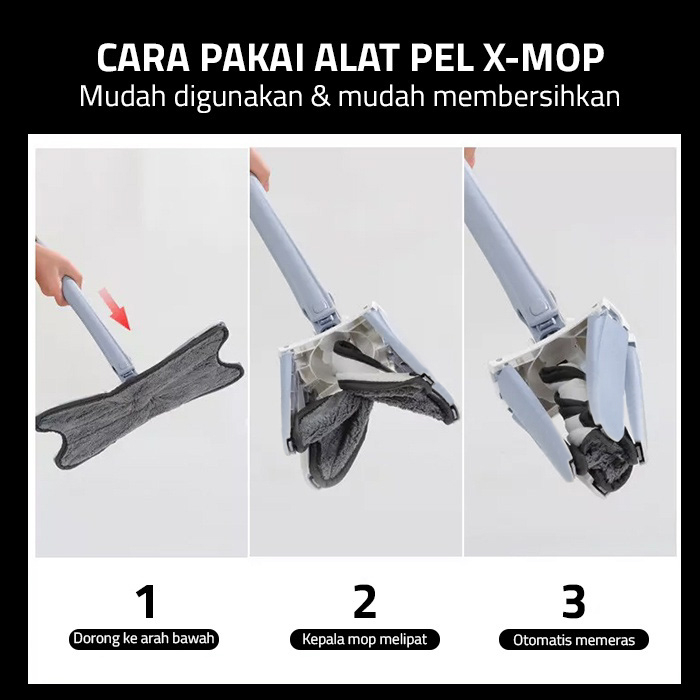 CARA PAKAI ALAT PEL X-MOP
Mudah digunakan & mudah membersihkan

1
Dorong ke arah bawah

2
Kepala mop melipat

3
Otomatis memeras